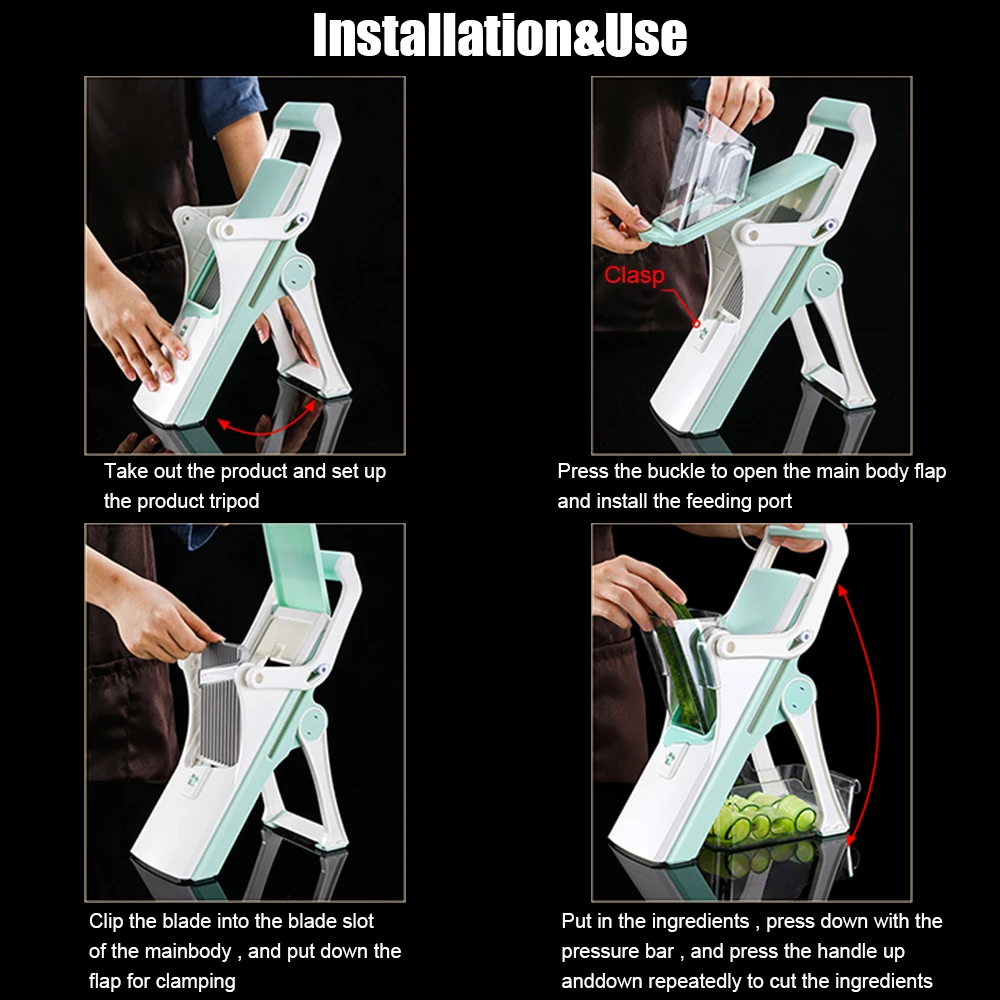 Installation&Use

Take out the product and set up the product tripod

Clasp

Press the buckle to open the main body flap and install the feeding port

Clip the blade into the blade slot of the mainbody , and put down the flap for clamping

Put in the ingredients , press down with the pressure bar , and press the handle up anddown repeatedly to cut the ingredients