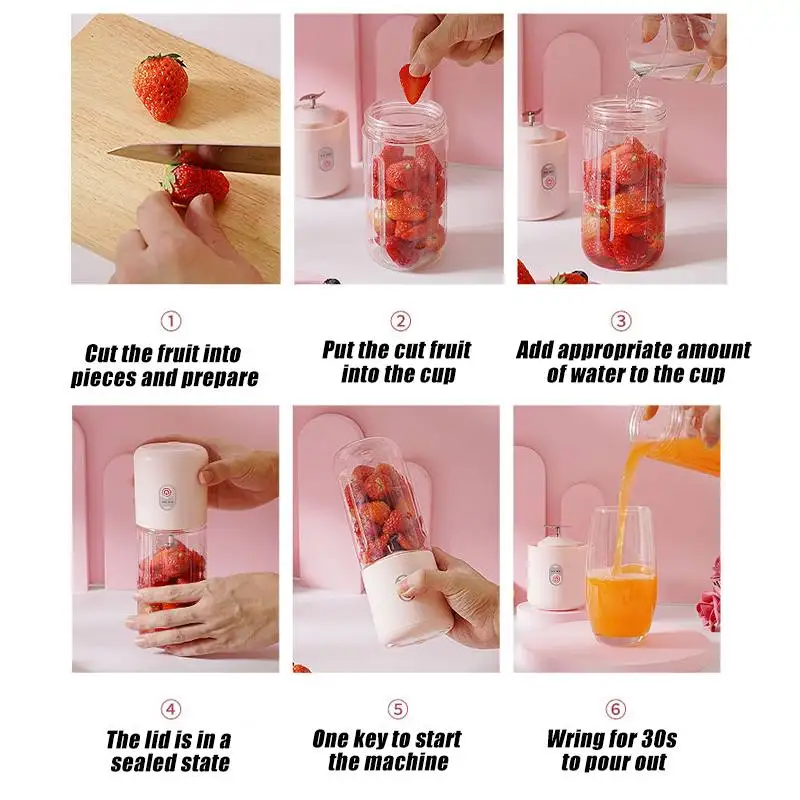 ①

Cut the fruit into pieces and prepare

②

Put the cut fruit into the cup

③

Add appropriate amount of water to the cup

④

The lid is in a sealed state

⑤

One key to start the machine

⑥

Wring for 30s to pour out