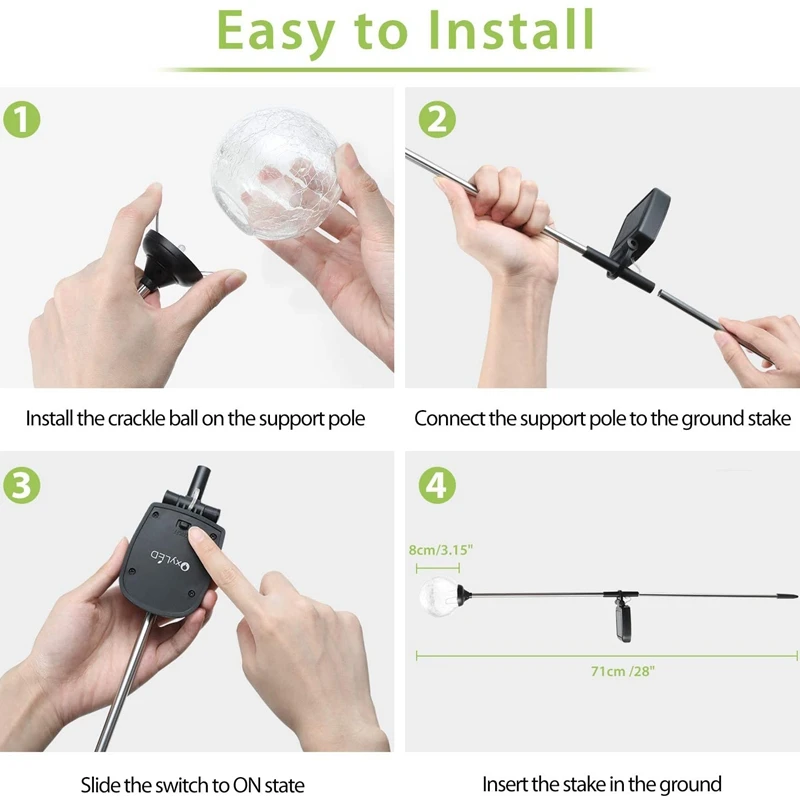 Easy to Install

1

Install the crackle ball on the support pole

2

Connect the support pole to the ground stake

3

OxyLED

Slide the switch to ON state

4

8cm/3.15"

71cm /28"

Insert the stake in the ground