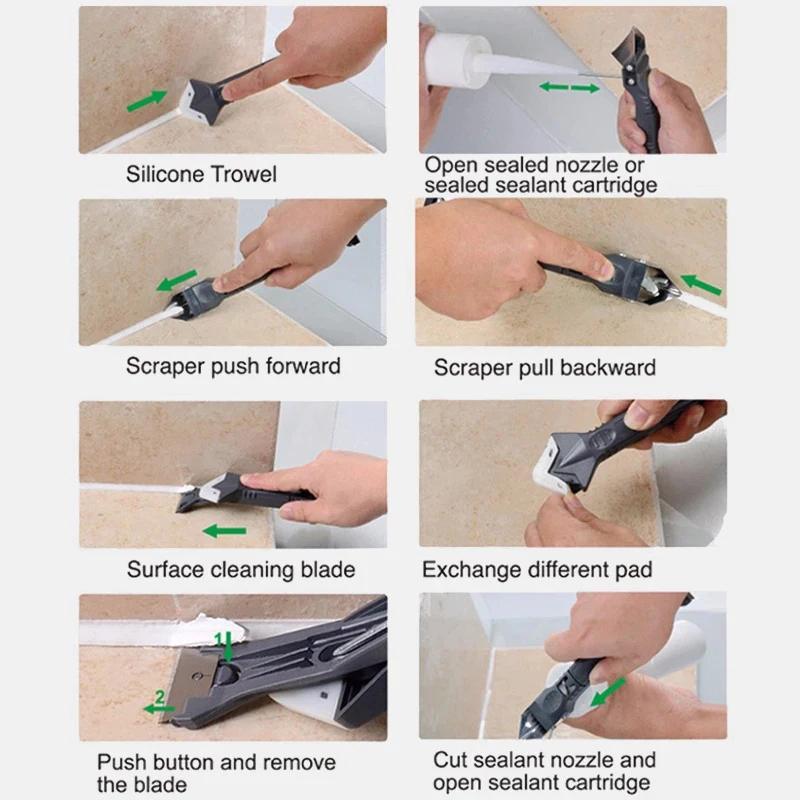 Silicone Trowel

Open sealed nozzle or sealed sealant cartridge

Scraper push forward

Scraper pull backward

Surface cleaning blade

Exchange different pad

1

2

Push button and remove the blade

Cut sealant nozzle and open sealant cartridge