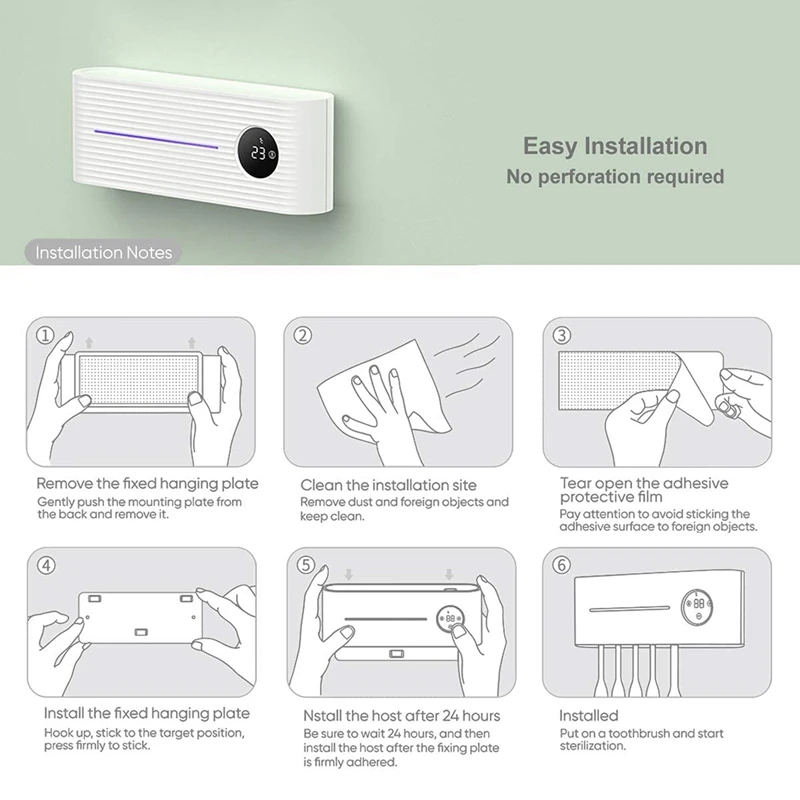 23

Easy Installation
No perforation required

Installation Notes

①

Remove the fixed hanging plate
Gently push the mounting plate from the back and remove it.

②

Clean the installation site
Remove dust and foreign objects and keep clean.

③

Tear open the adhesive protective film
Pay attention to avoid sticking the adhesive surface to foreign objects.

④

Install the fixed hanging plate
Hook up, stick to the target position, press firmly to stick.

⑤

Nstall the host after 24 hours
Be sure to wait 24 hours, and then install the host after the fixing plate is firmly adhered.

⑥

Installed
Put on a toothbrush and start sterilization.