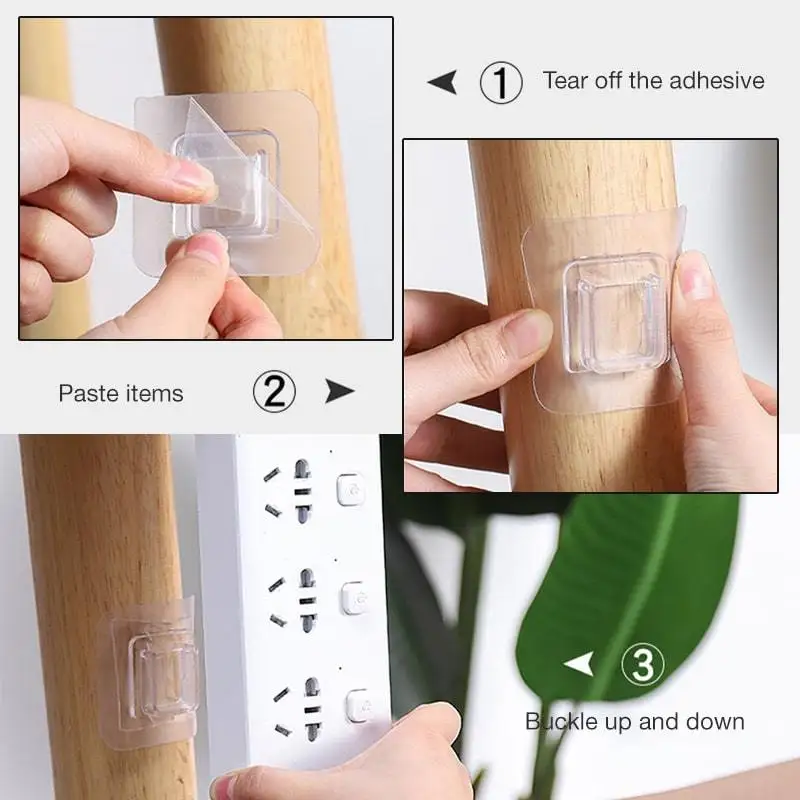 ① Tear off the adhesive

Paste items ②

③

Buckle up and down