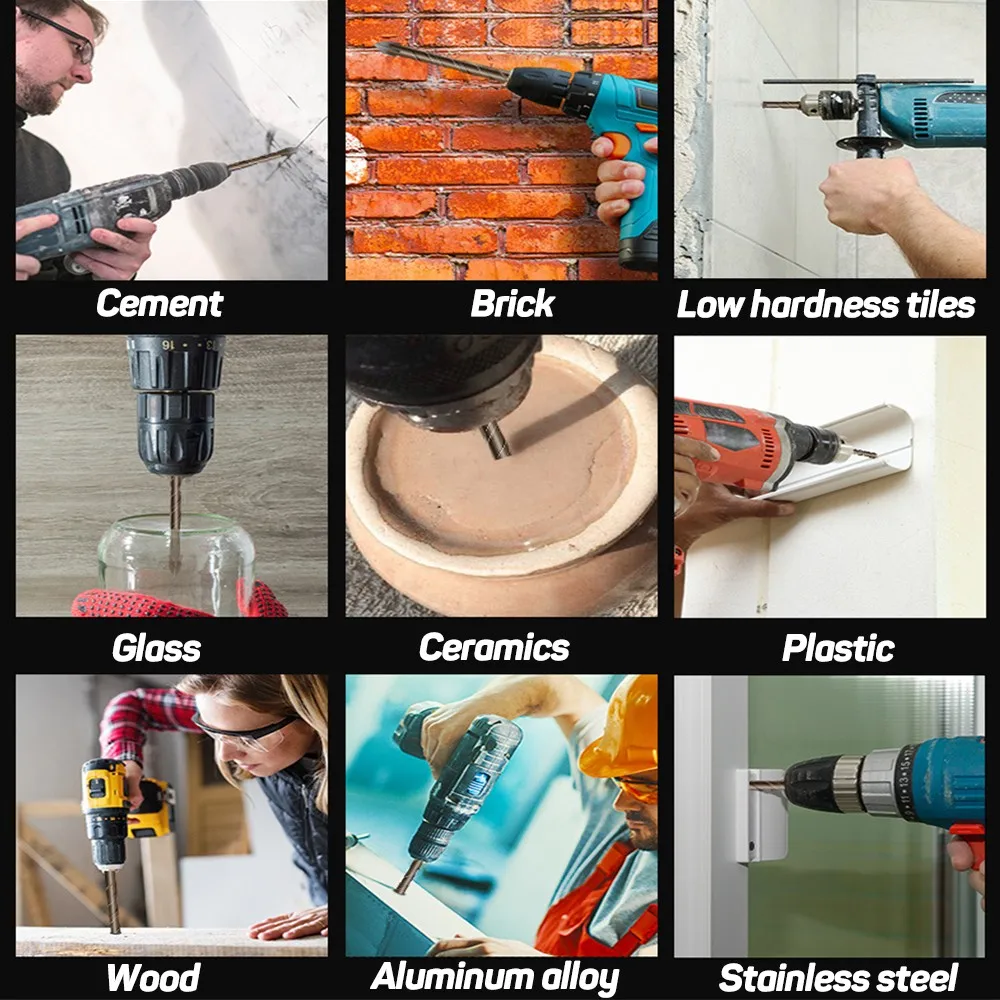 Cement

Brick

Low hardness tiles

Glass

Ceramics

Plastic

Wood

Aluminum alloy

Stainless steel