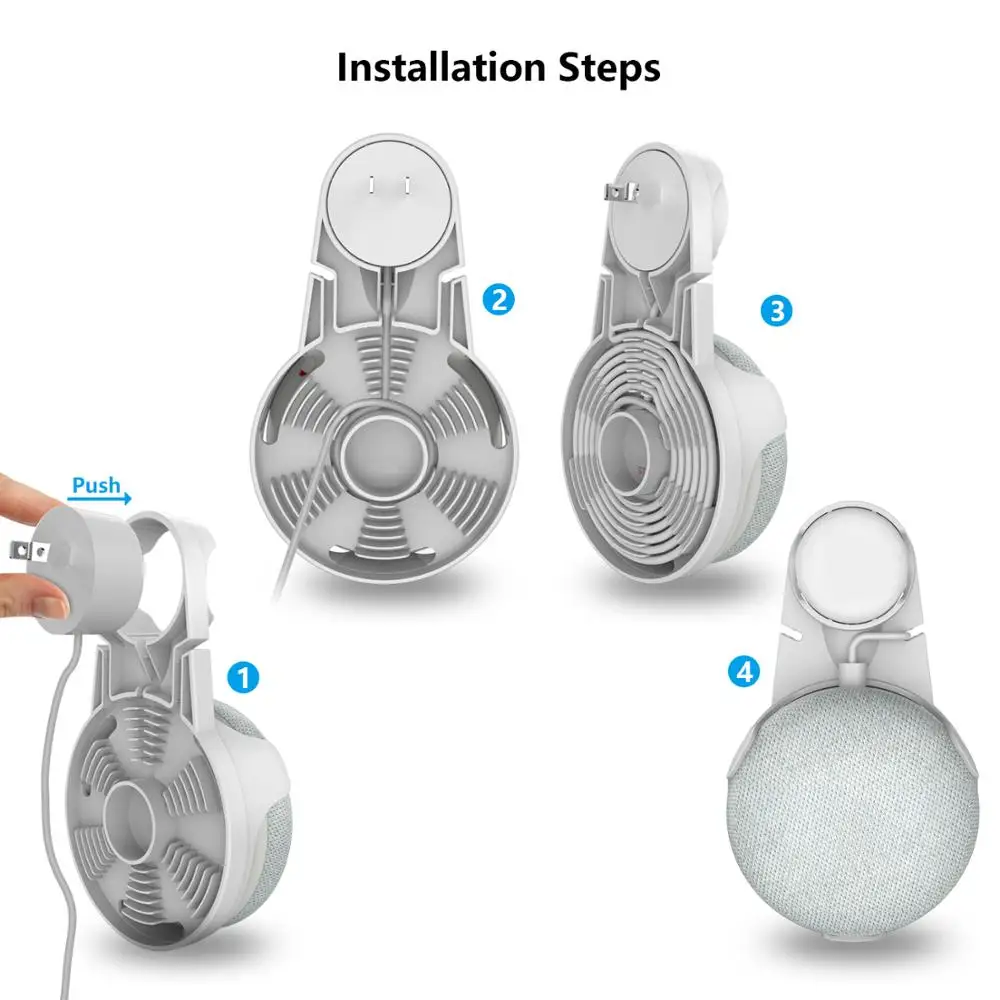 Installation Steps

2

3

Push

1

4