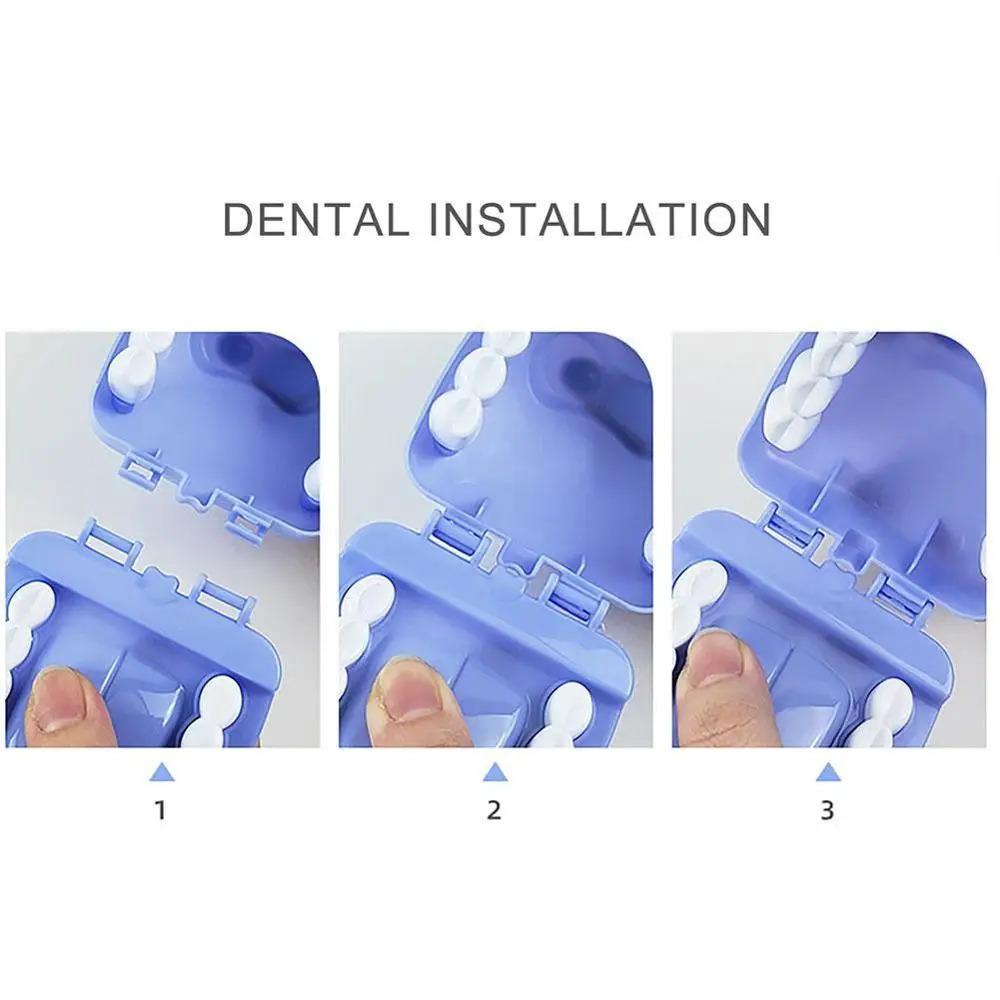 DENTAL INSTALLATION

1

2

3