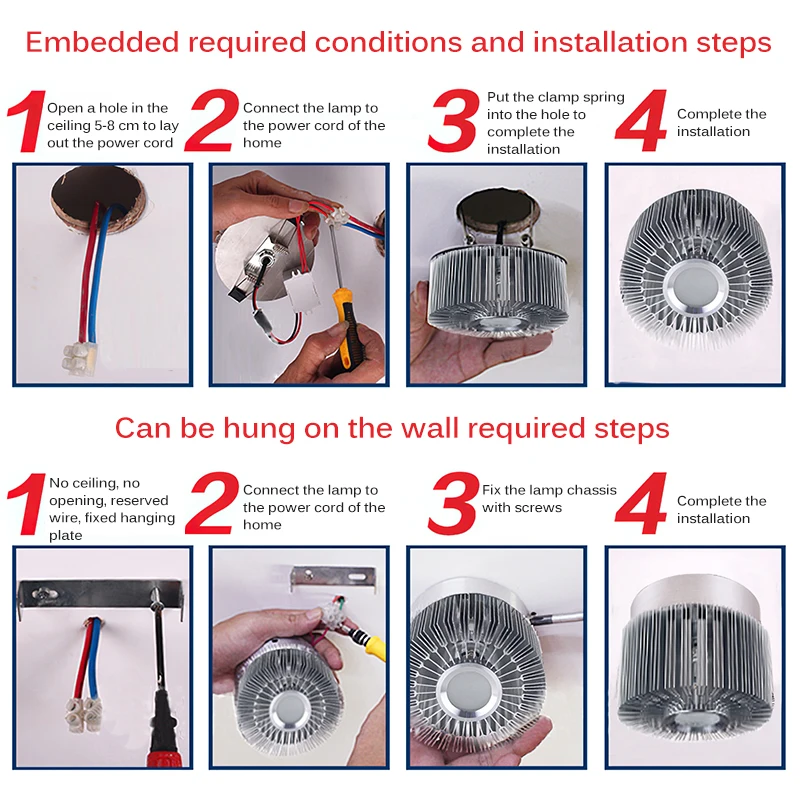 Embedded required conditions and installation steps

1 Open a hole in the ceiling 5-8 cm to lay out the power cord

2 Connect the lamp to the power cord of the home

3 Put the clamp spring into the hole to complete the installation

4 Complete the installation

Can be hung on the wall required steps

1 No ceiling, no opening, reserved wire, fixed hanging plate

2 Connect the lamp to the power cord of the home

3 Fix the lamp chassis with screws

4 Complete the installation