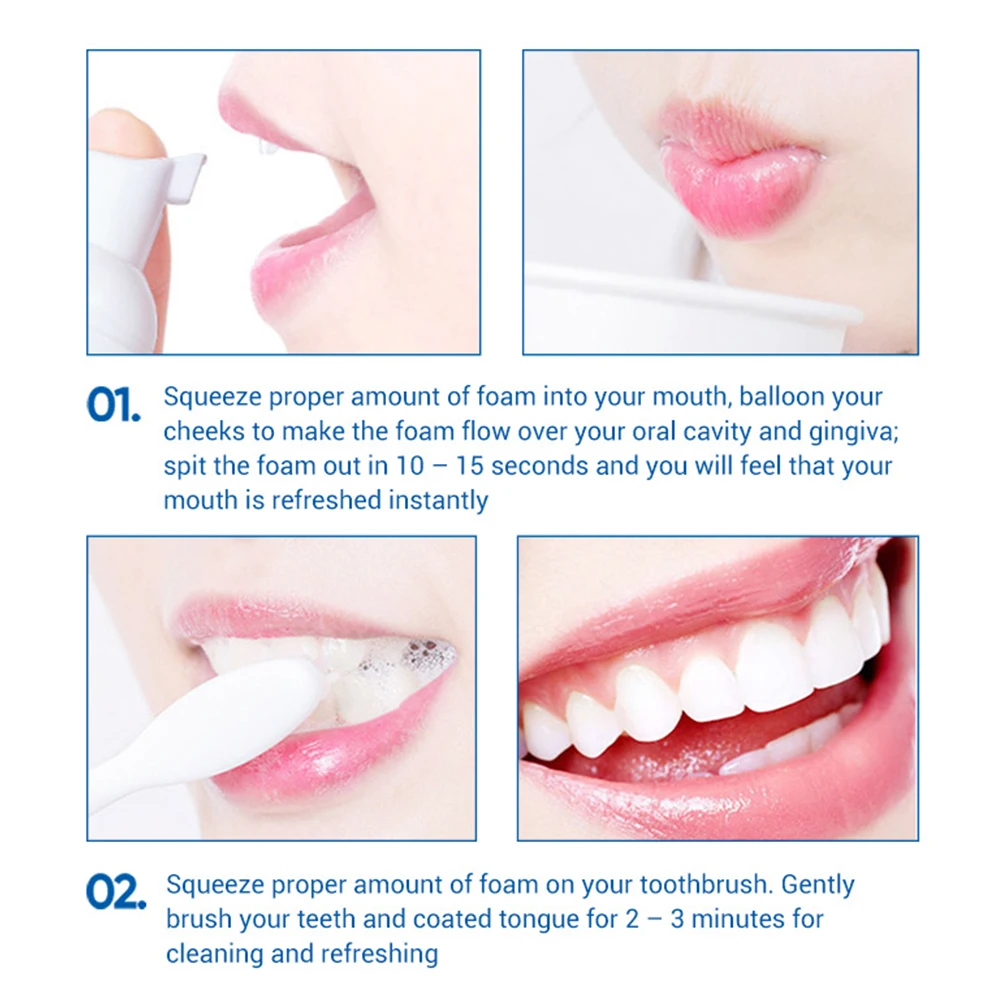 01. Squeeze proper amount of foam into your mouth, balloon your cheeks to make the foam flow over your oral cavity and gingiva; spit the foam out in 10 – 15 seconds and you will feel that your mouth is refreshed instantly

02. Squeeze proper amount of foam on your toothbrush. Gently brush your teeth and coated tongue for 2 – 3 minutes for cleaning and refreshing