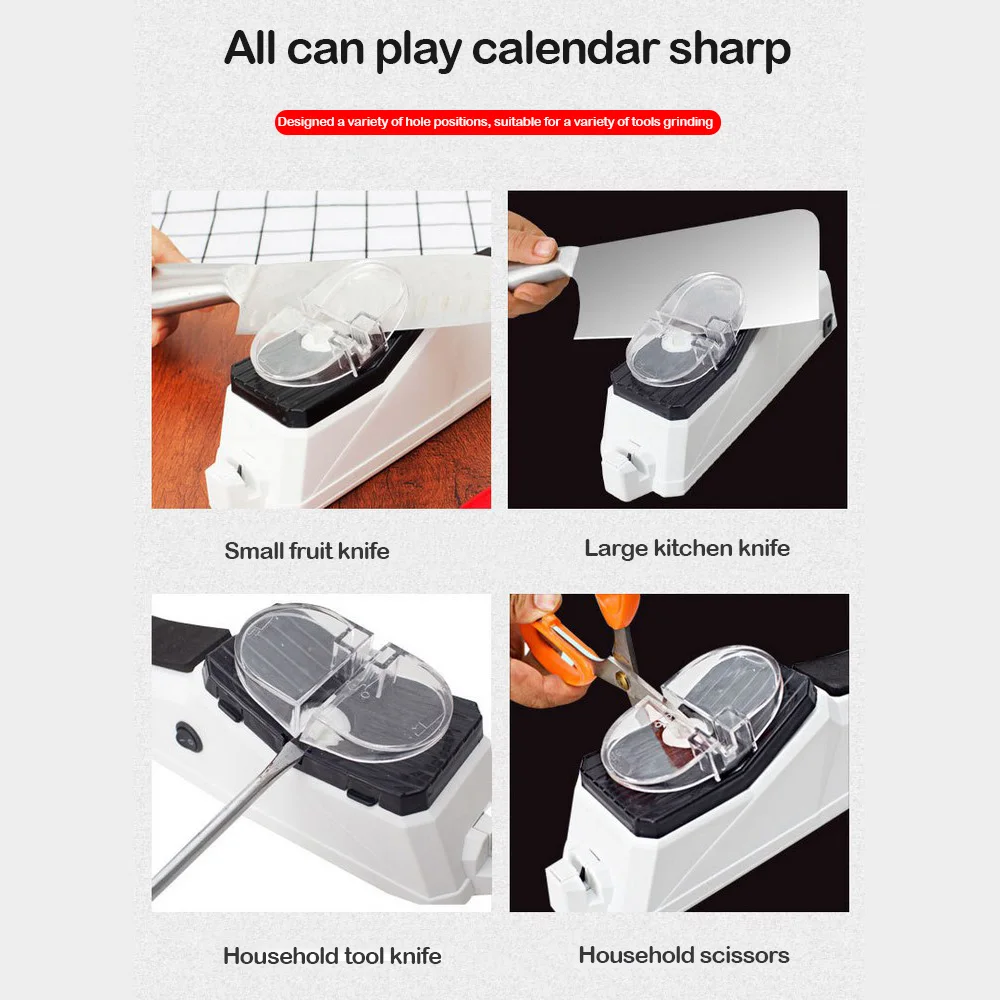 All can play calendar sharp

Designed a variety of hole positions, suitable for a variety of tools grinding

Small fruit knife

Large kitchen knife

Household tool knife

Household scissors