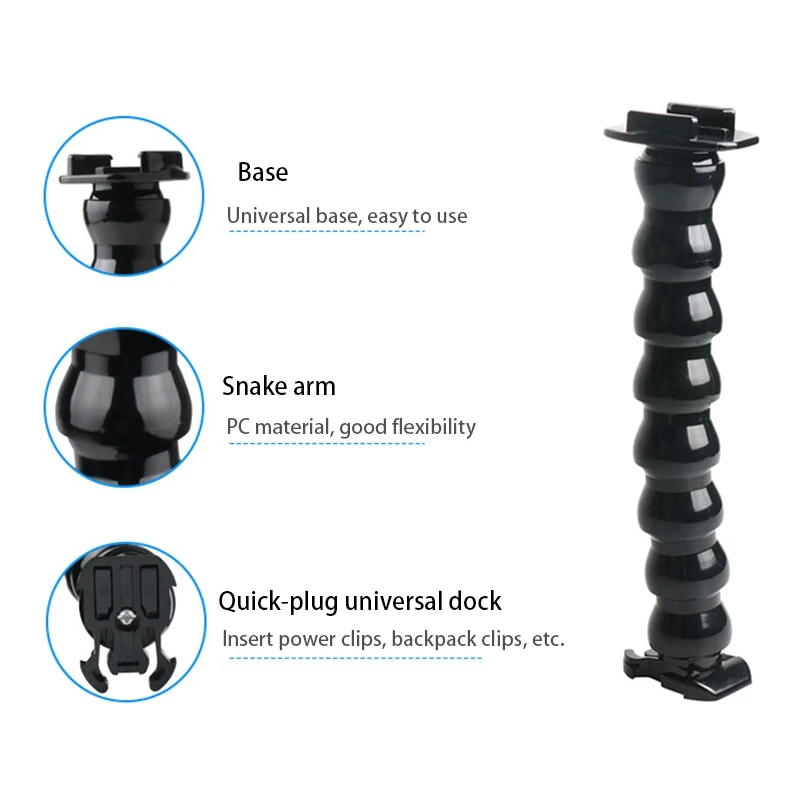 Base
Universal base, easy to use

Snake arm
PC material, good flexibility

Quick-plug universal dock
Insert power clips, backpack clips, etc.