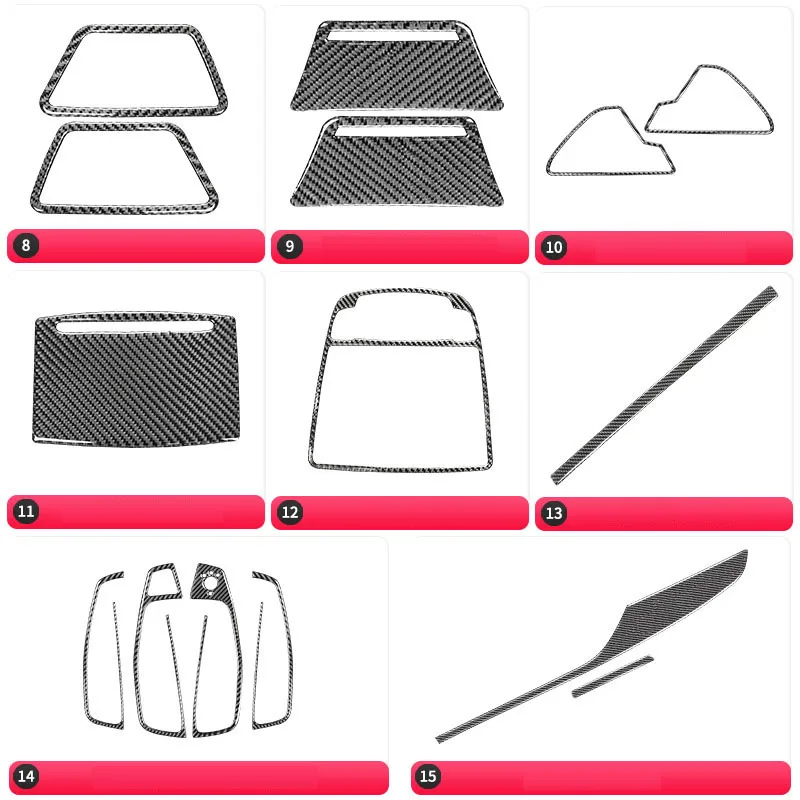 8

9

10

11

12

13

14

15