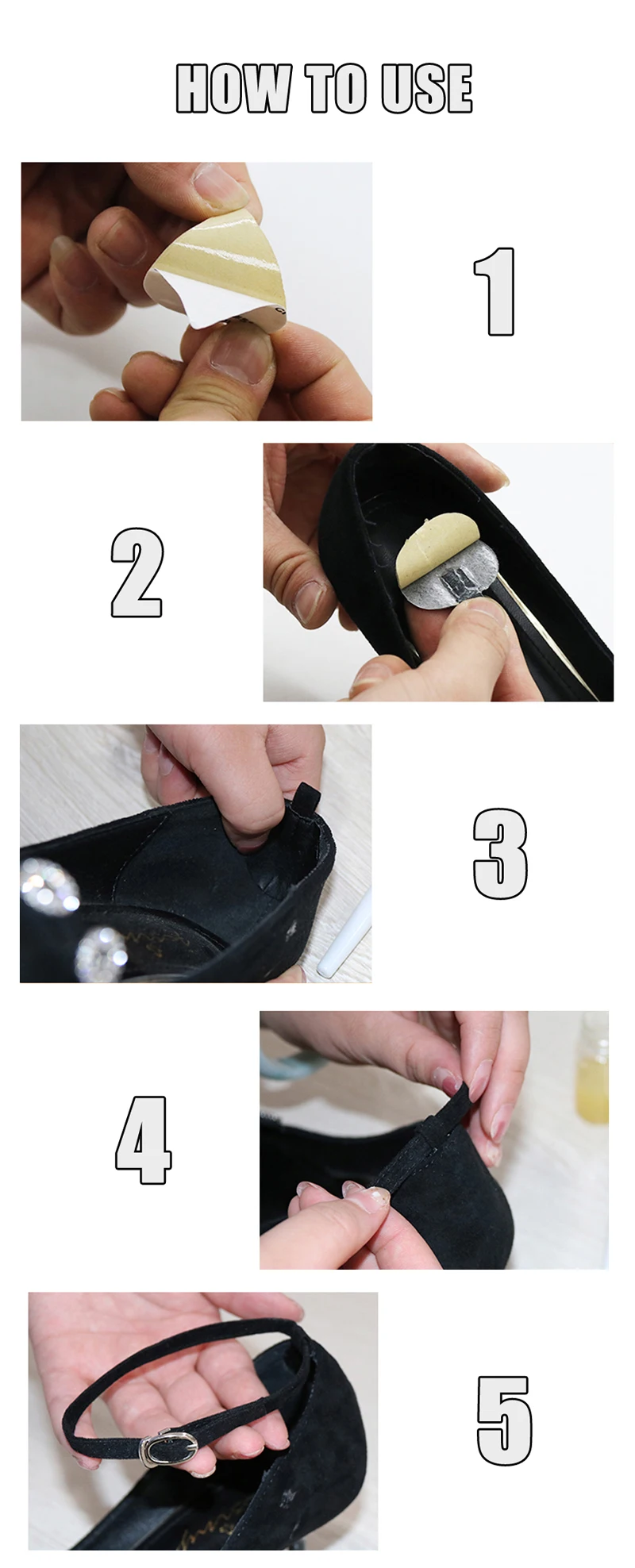 HOW TO USE

1

2

3

4

5