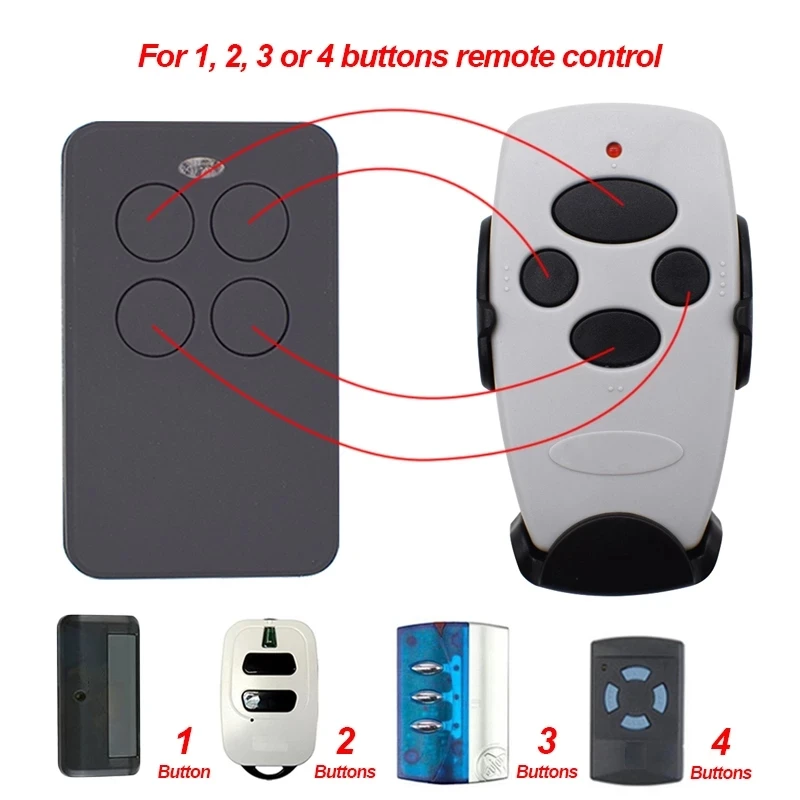 For 1, 2, 3 or 4 buttons remote control

1
Button

2
Buttons

3
Buttons

4
Buttons