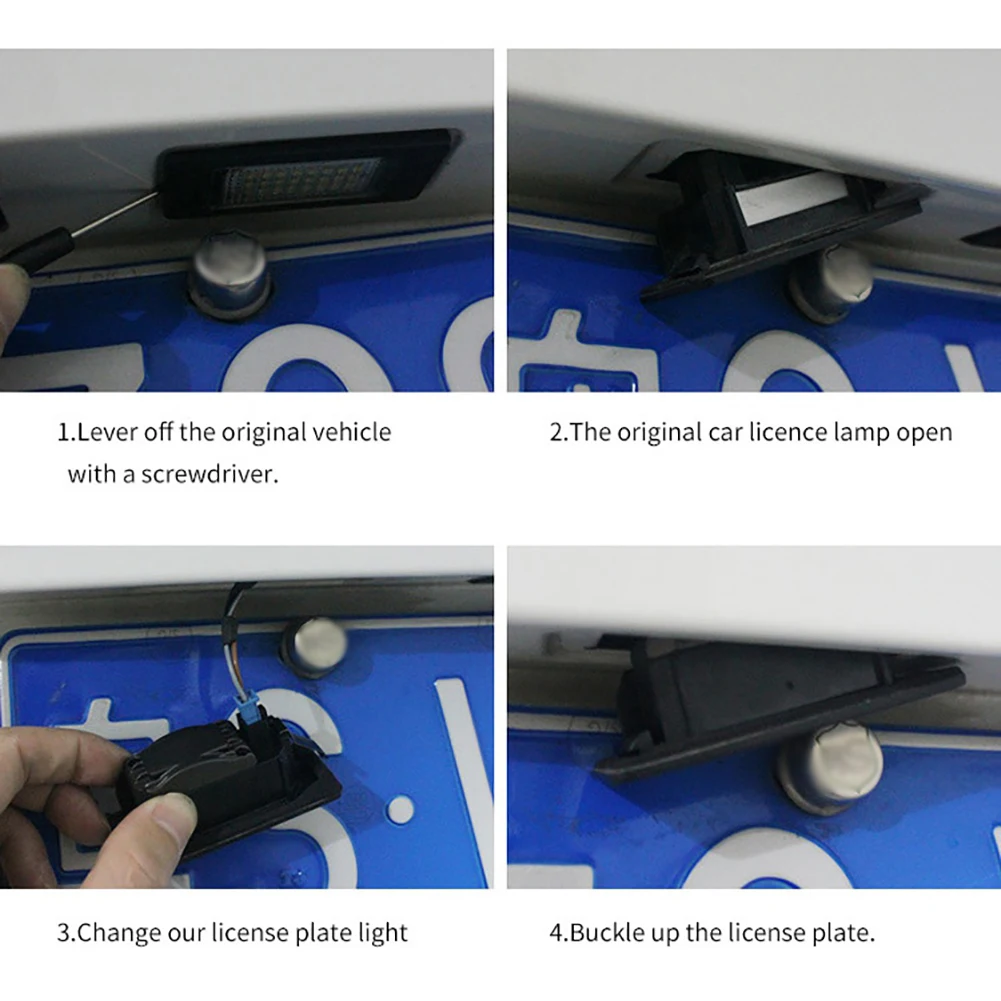 1.Lever off the original vehicle with a screwdriver.

2.The original car licence lamp open

3.Change our license plate light

4.Buckle up the license plate.