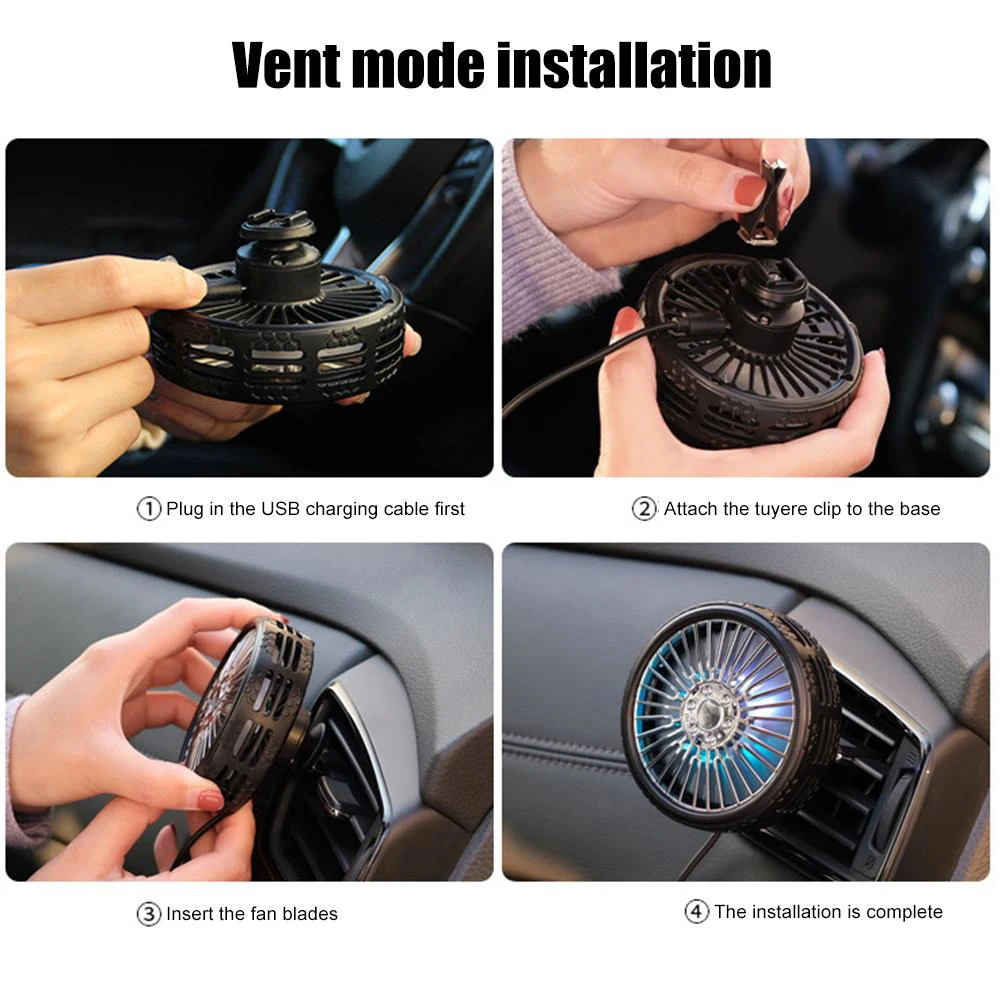 Vent mode installation

① Plug in the USB charging cable first

② Attach the tuyere clip to the base

③ Insert the fan blades

④ The installation is complete