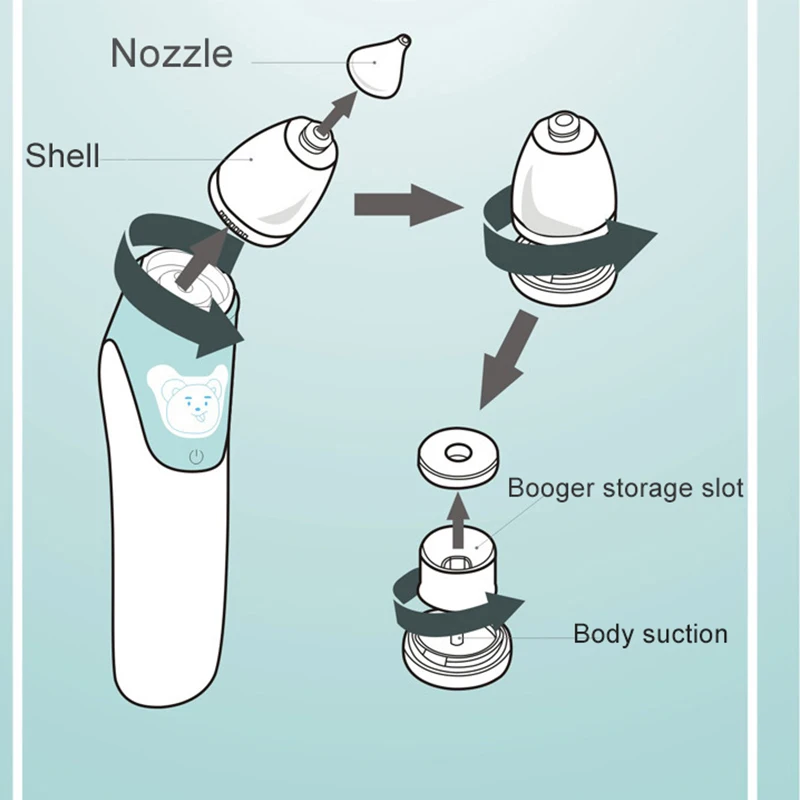 Nozzle
Shell
Booger storage slot
Body suction