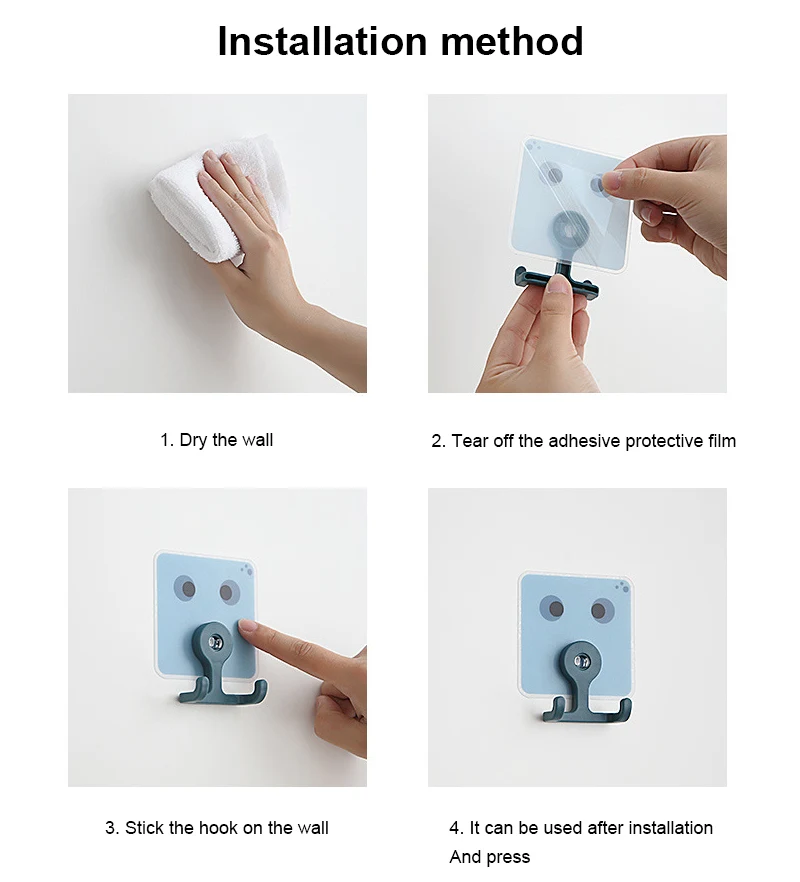 Installation method

1. Dry the wall

2. Tear off the adhesive protective film

3. Stick the hook on the wall

4. It can be used after installation
And press