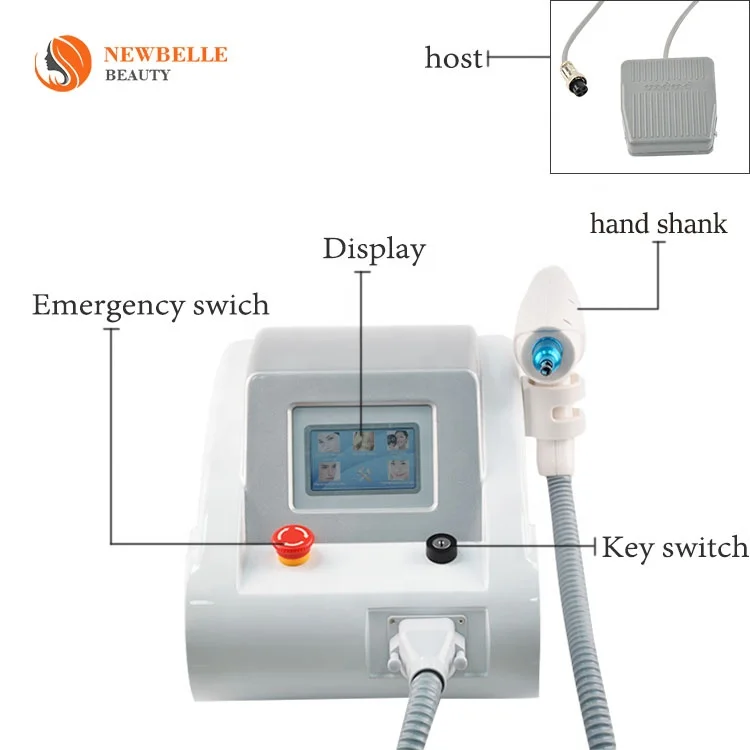 NEWBELLE
BEAUTY

host

hand shank

Display

Emergency swich

Key switch