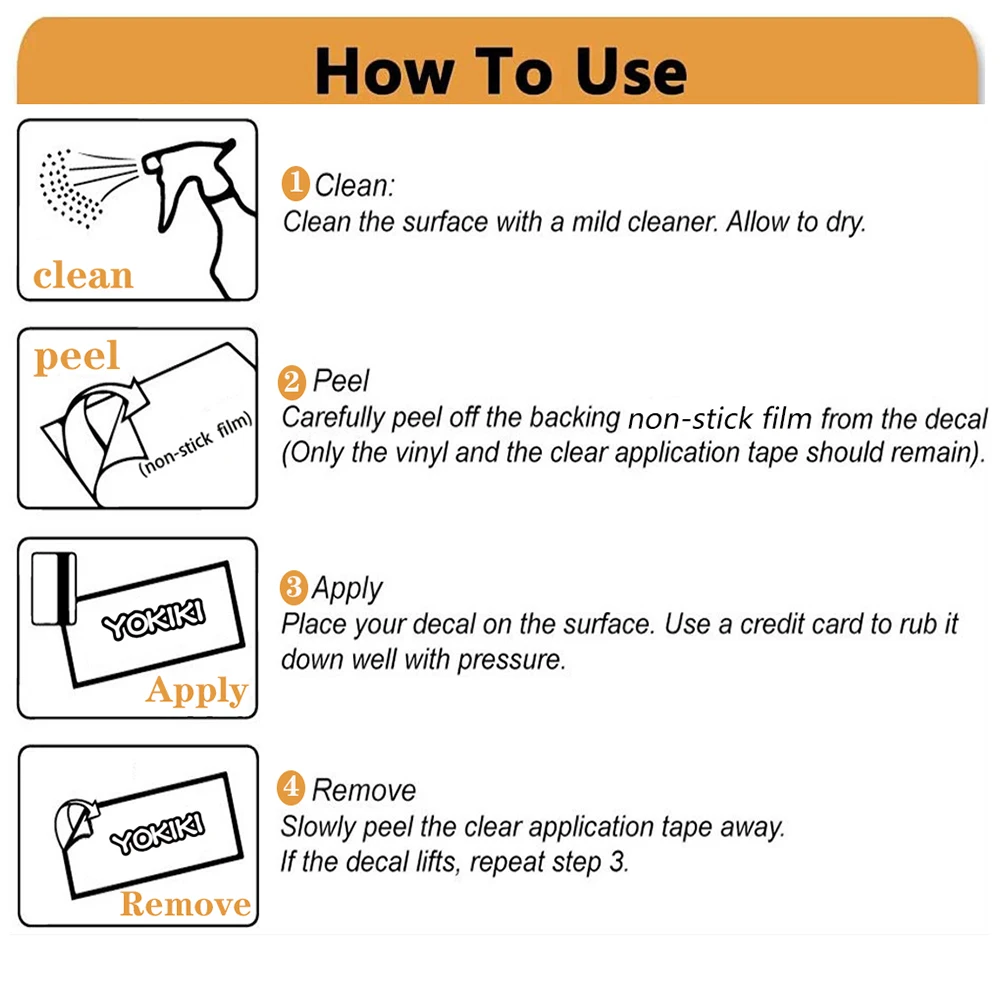 How To Use

clean

1 Clean:
Clean the surface with a mild cleaner. Allow to dry.

peel

(non-stick film)

2 Peel
Carefully peel off the backing non-stick film from the decal (Only the vinyl and the clear application tape should remain).

YOKIKI

Apply

3 Apply
Place your decal on the surface. Use a credit card to rub it down well with pressure.

YOKIKI

Remove

4 Remove
Slowly peel the clear application tape away.
If the decal lifts, repeat step 3.