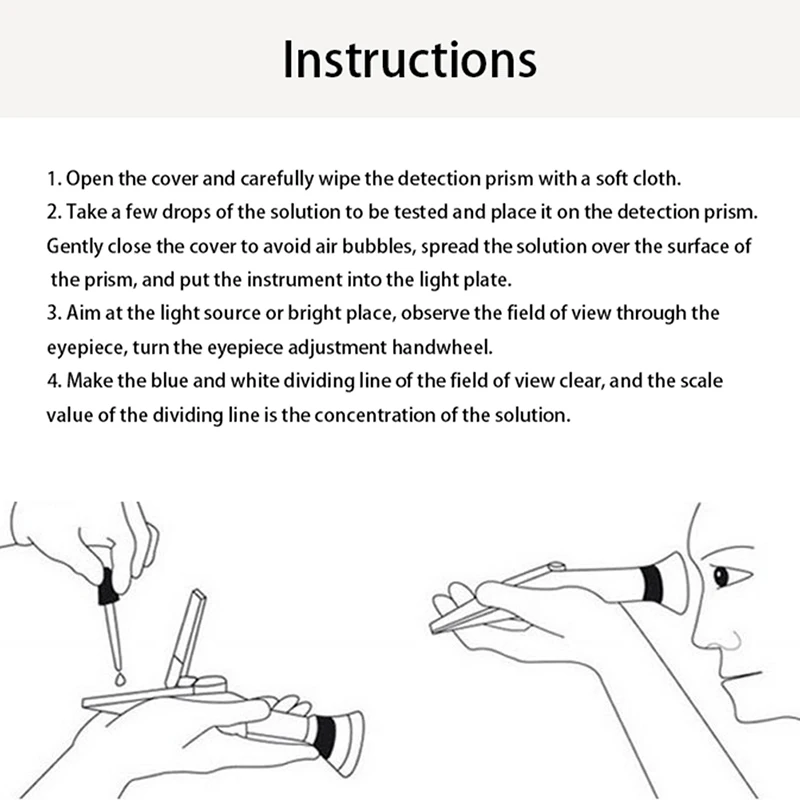 Instructions

1. Open the cover and carefully wipe the detection prism with a soft cloth.
2. Take a few drops of the solution to be tested and place it on the detection prism. Gently close the cover to avoid air bubbles, spread the solution over the surface of the prism, and put the instrument into the light plate.
3. Aim at the light source or bright place, observe the field of view through the eyepiece, turn the eyepiece adjustment handwheel.
4. Make the blue and white dividing line of the field of view clear, and the scale value of the dividing line is the concentration of the solution.