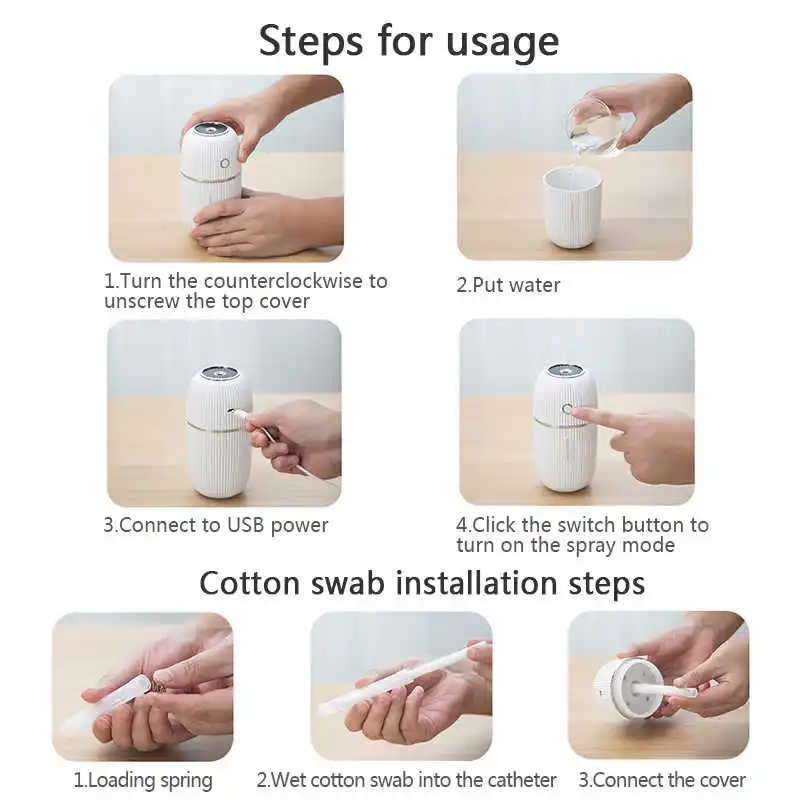 Steps for usage

1.Turn the counterclockwise to unscrew the top cover

2.Put water

3.Connect to USB power

4.Click the switch button to turn on the spray mode

Cotton swab installation steps

1.Loading spring

2.Wet cotton swab into the catheter

3.Connect the cover