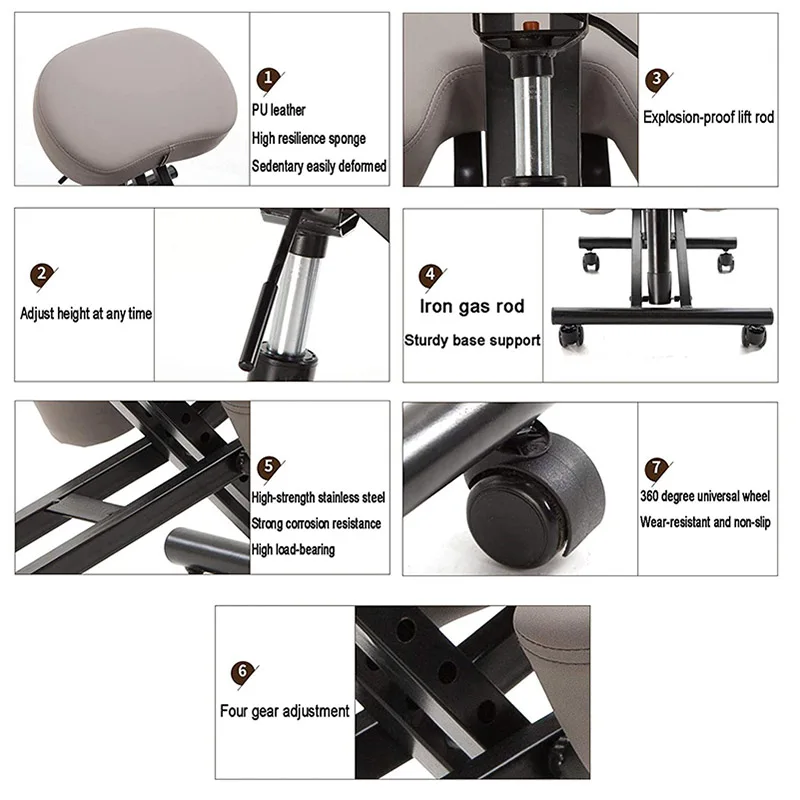 1
PU leather
High resilience sponge
Sedentary easily deformed

3
Explosion-proof lift rod

2
Adjust height at any time

4
Iron gas rod
Sturdy base support

5
High-strength stainless steel
Strong corrosion resistance
High load-bearing

7
360 degree universal wheel
Wear-resistant and non-slip

6
Four gear adjustment