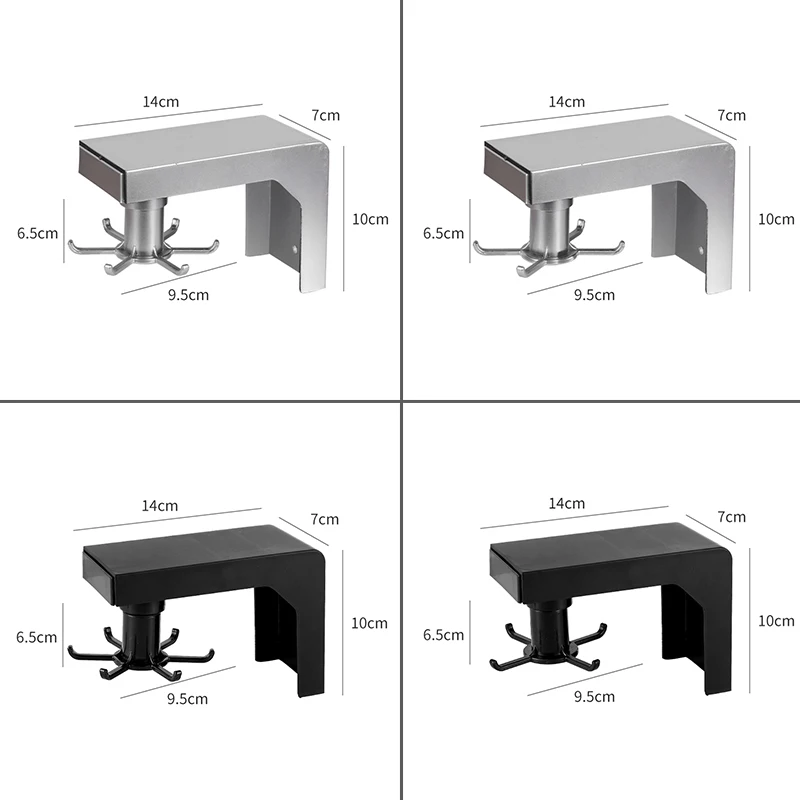 14cm
7cm
6.5cm
10cm
9.5cm

14cm
7cm
6.5cm
10cm
9.5cm

14cm
7cm
6.5cm
10cm
9.5cm

14cm
7cm
6.5cm
10cm
9.5cm