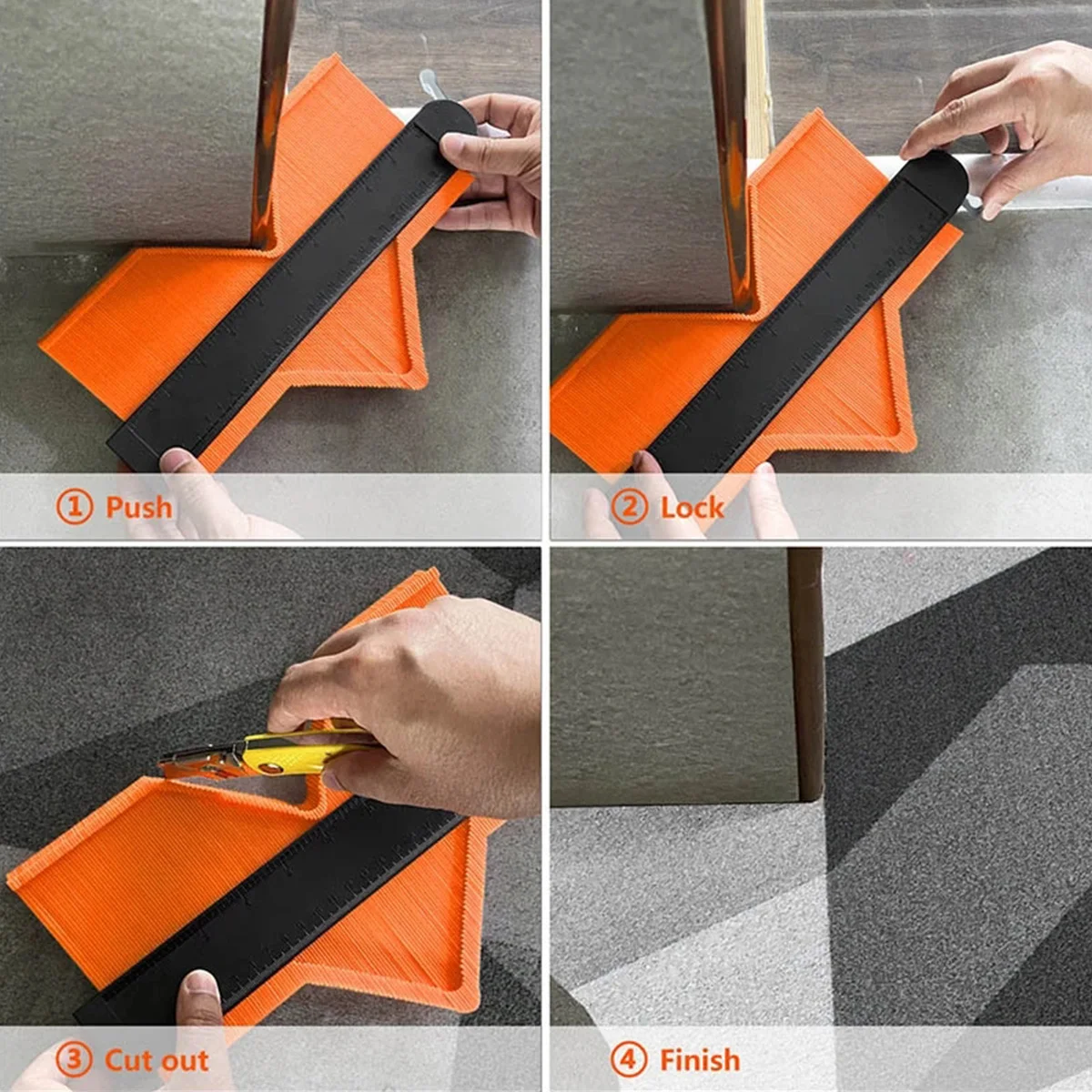 ① Push

② Lock

③ Cut out

④ Finish