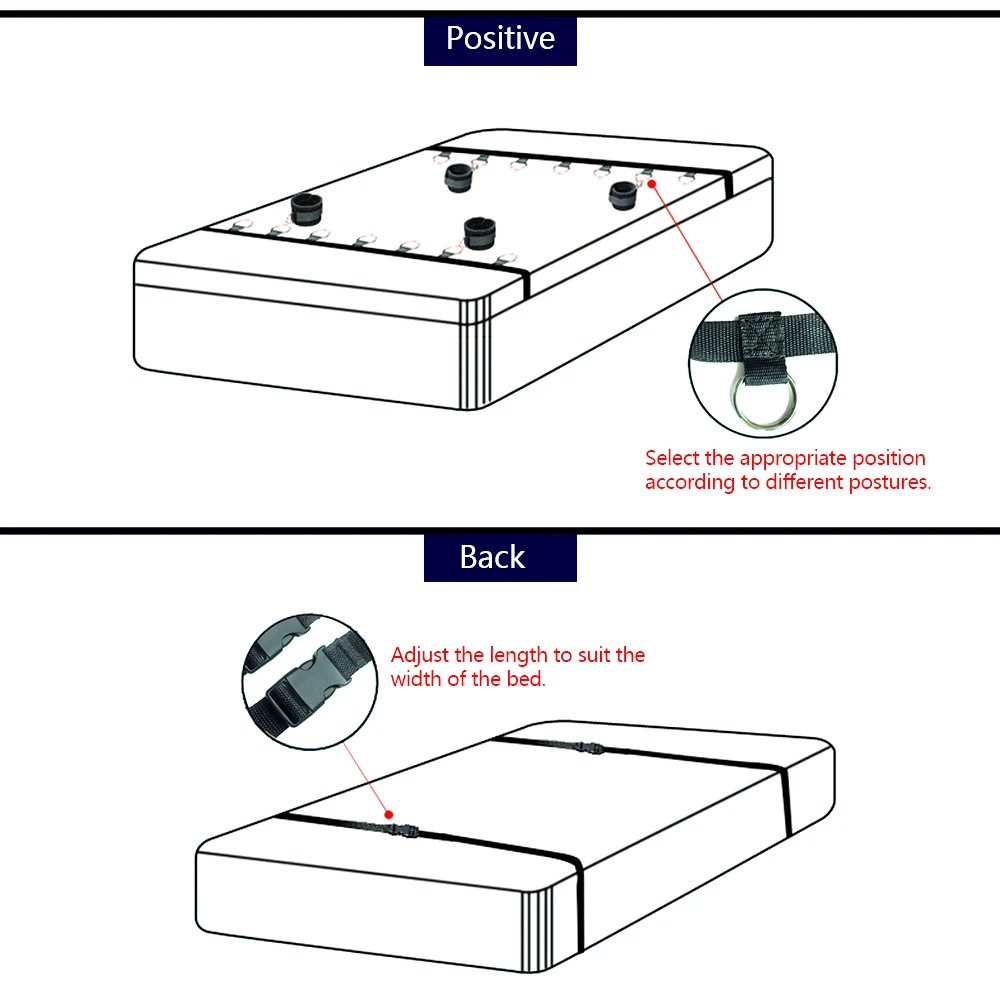 Positive

Select the appropriate position according to different postures.

Back

Adjust the length to suit the width of the bed.