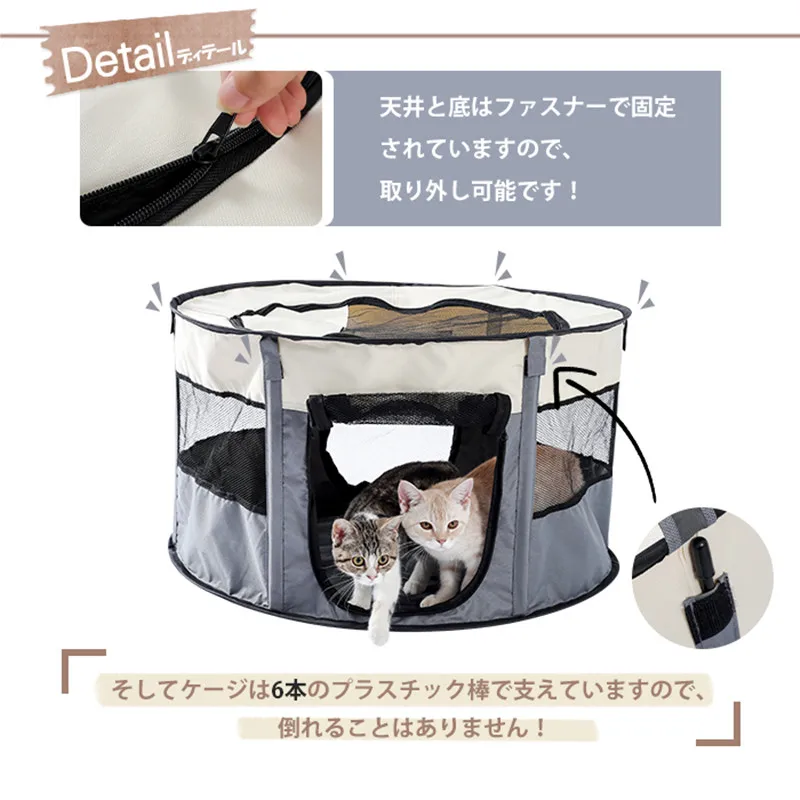 Detail ディテール

天井と底はファスナーで固定されていますので、取り外し可能です！

そしてケージは6本のプラスチック棒で支えていますので、倒れることはありません！