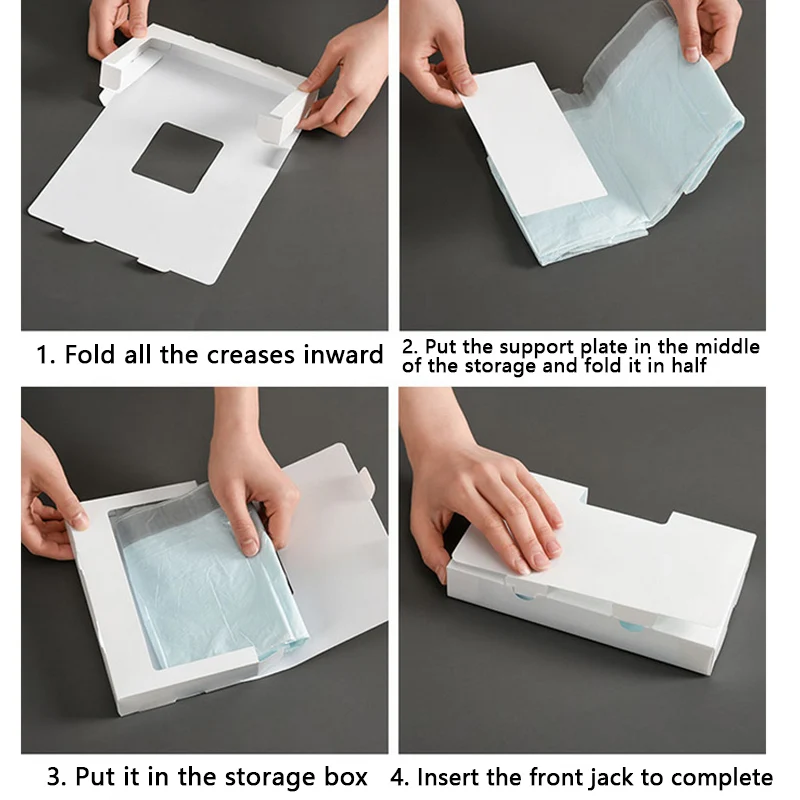 1. Fold all the creases inward

2. Put the support plate in the middle of the storage and fold it in half

3. Put it in the storage box

4. Insert the front jack to complete