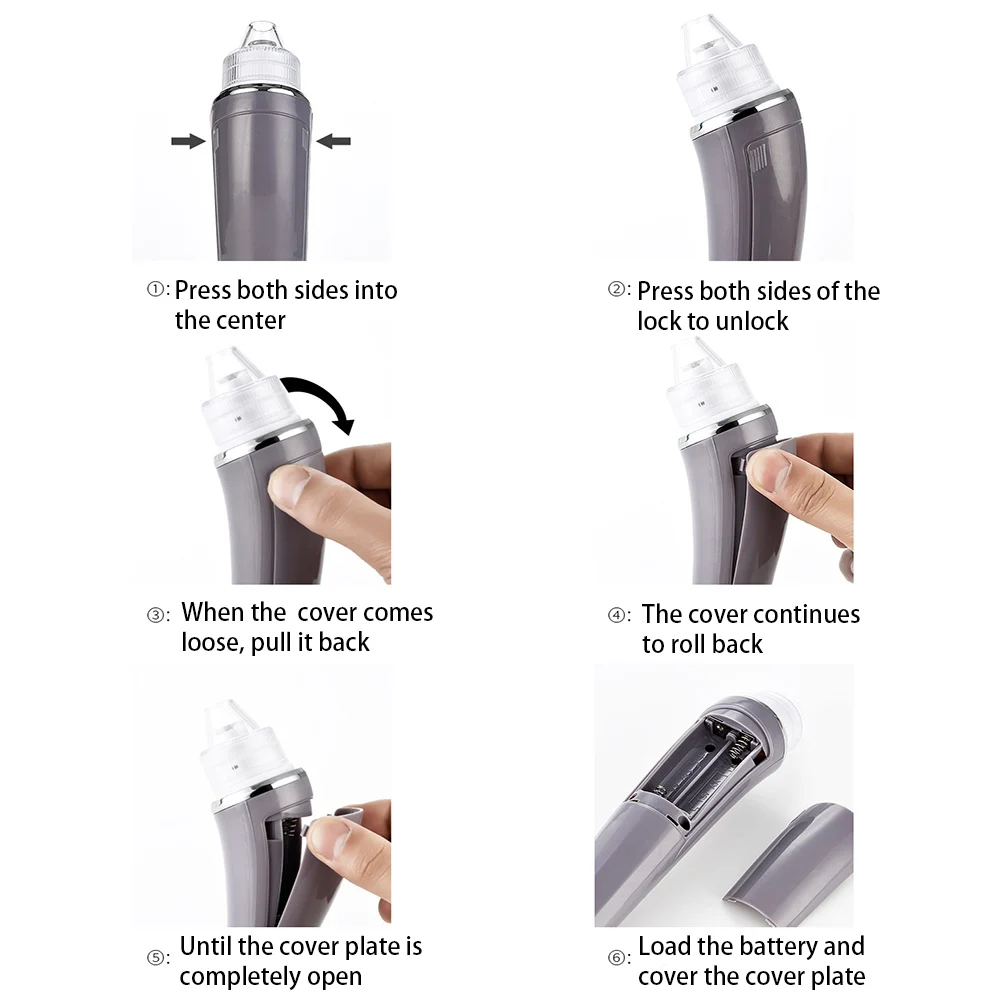 ①: Press both sides into the center

②: Press both sides of the lock to unlock

③: When the  cover comes loose, pull it back

④: The cover continues to roll back

⑤: Until the cover plate is completely open

⑥: Load the battery and cover the cover plate