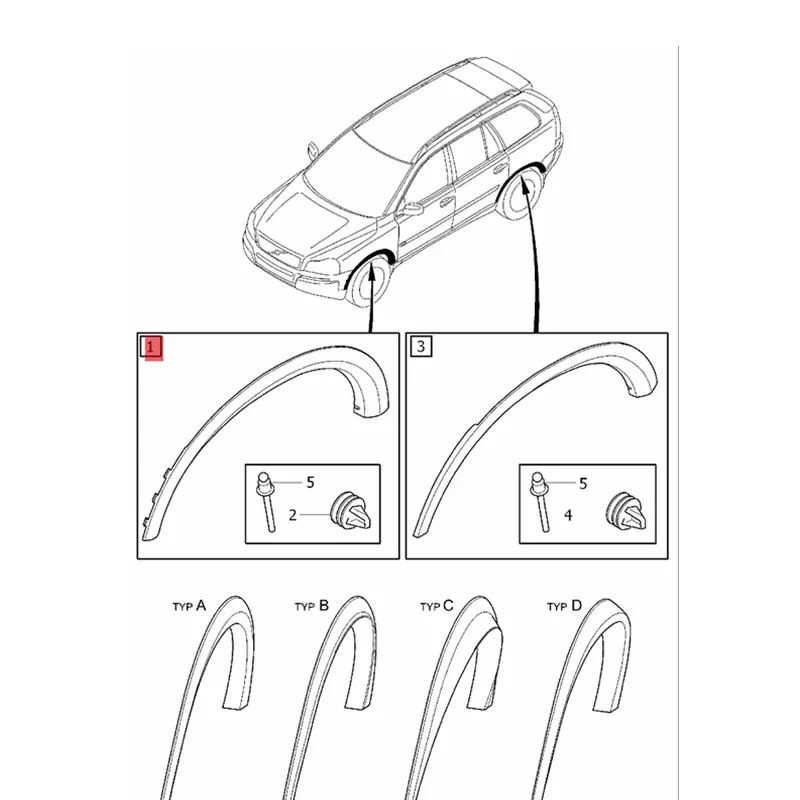 1

5

2

3

5

4

TYP A

TYP B

TYP C

TYP D