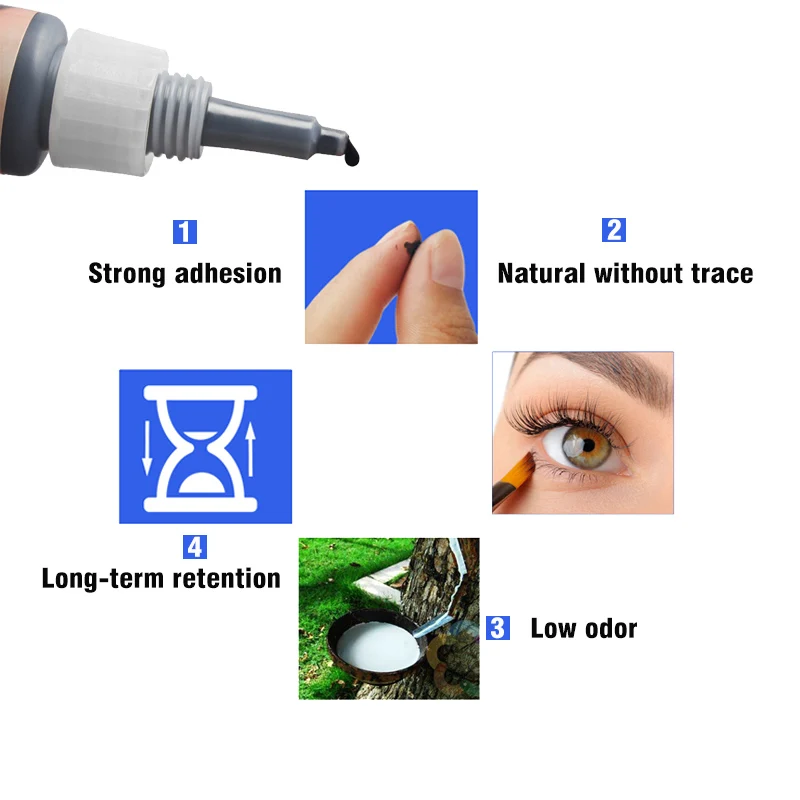 1
Strong adhesion

2
Natural without trace

4
Long-term retention

3 Low odor