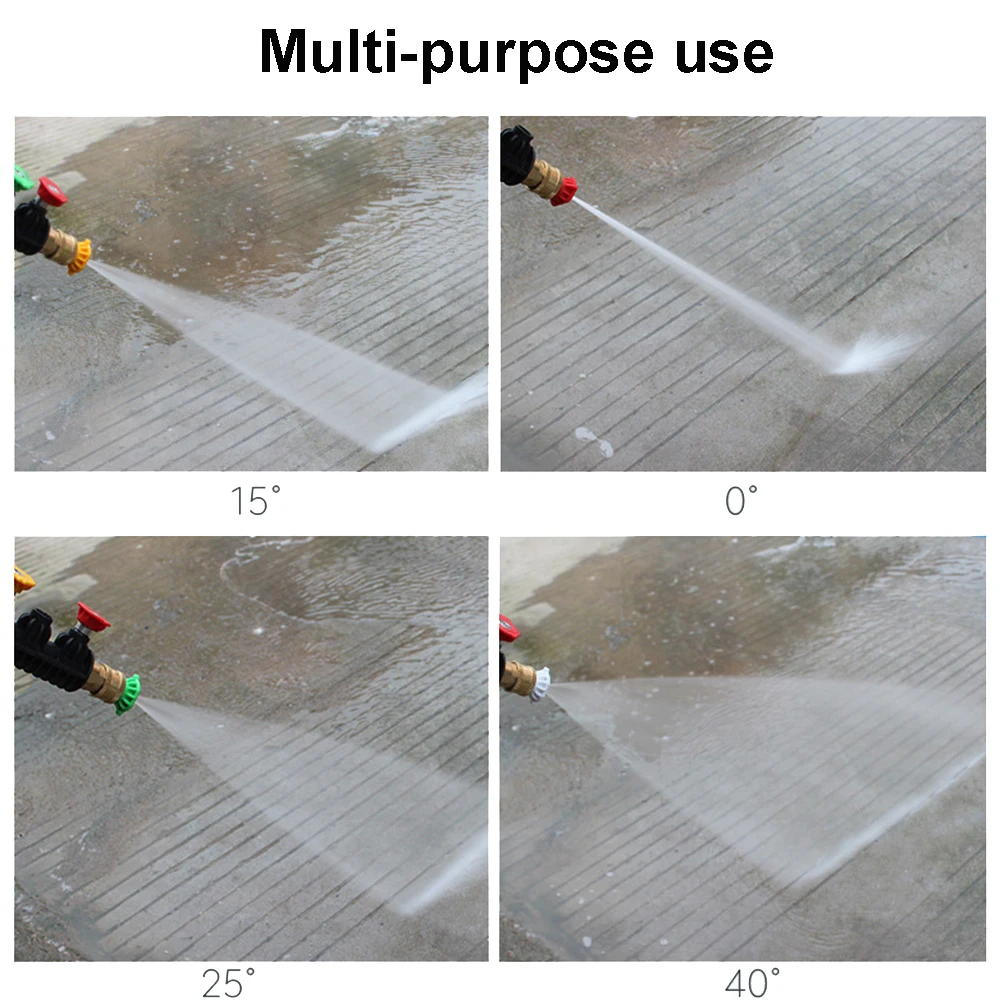 Multi-purpose use

15°

0°

25°

40°