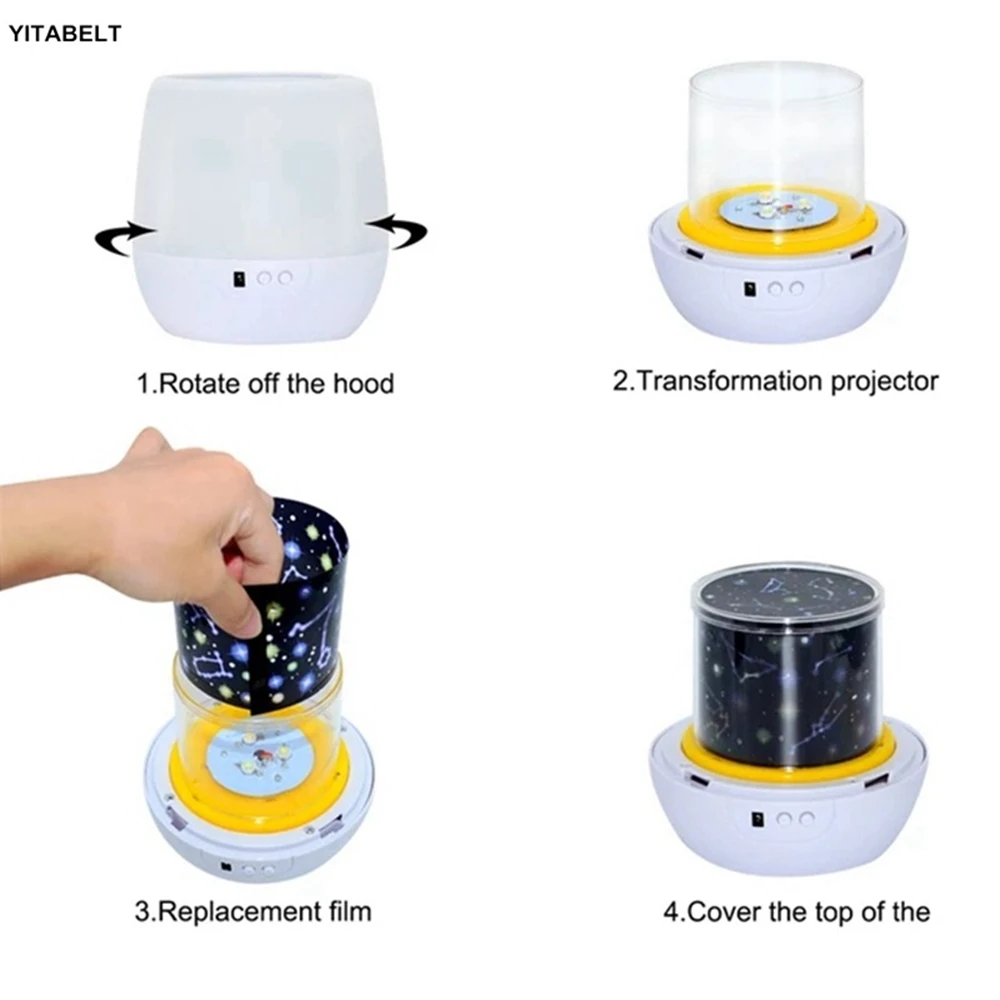 YITABELT

1.Rotate off the hood

2.Transformation projector

3.Replacement film

4.Cover the top of the