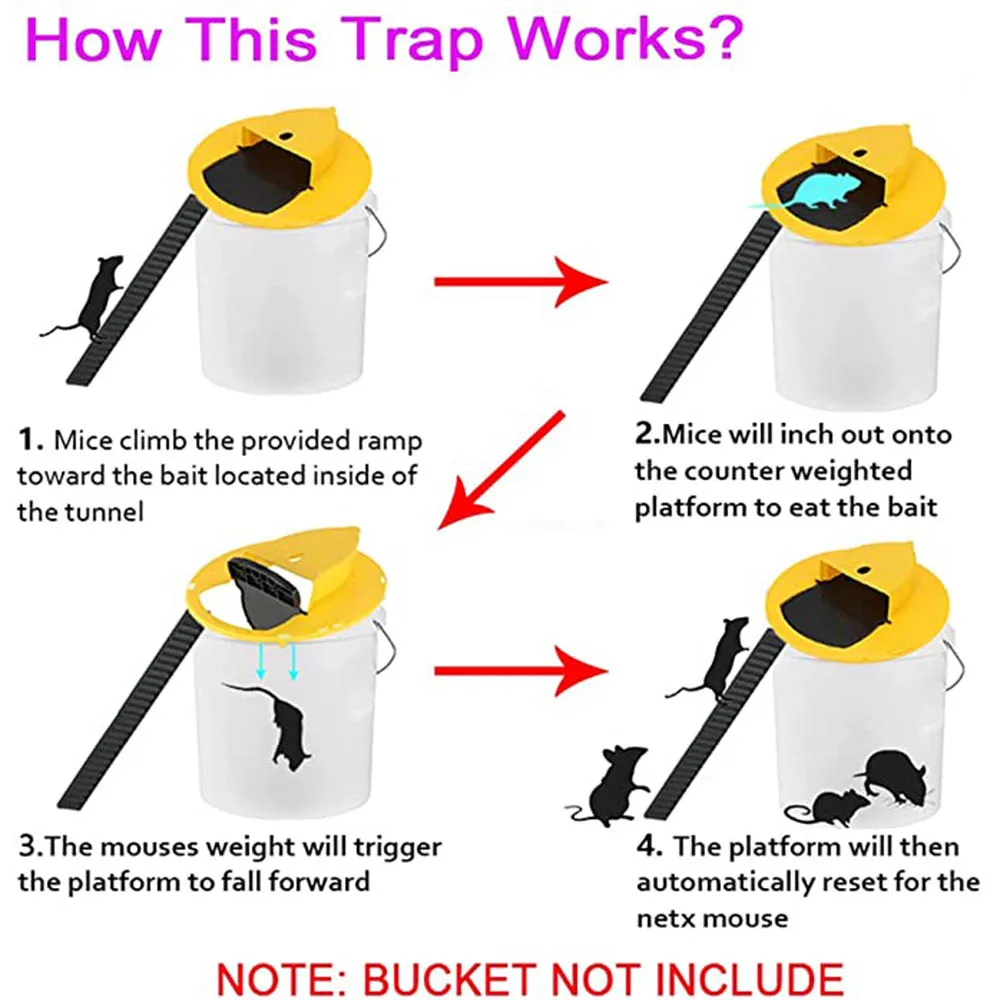 How This Trap Works?

1. Mice climb the provided ramp toward the bait located inside of the tunnel

2.Mice will inch out onto the counter weighted platform to eat the bait

3.The mouses weight will trigger the platform to fall forward

4. The platform will then automatically reset for the netx mouse

NOTE: BUCKET NOT INCLUDE