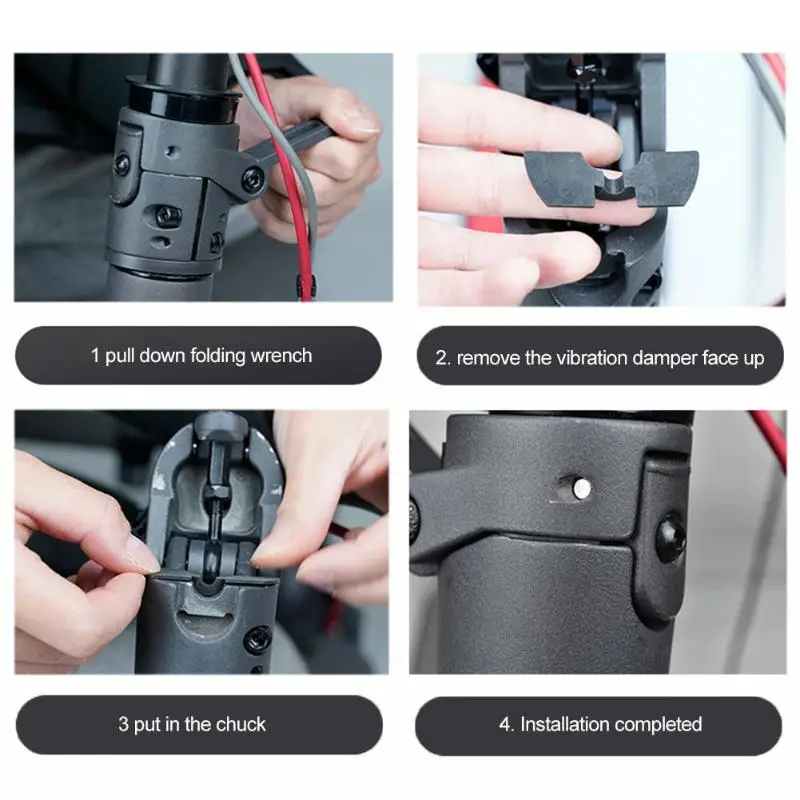 1 pull down folding wrench

2. remove the vibration damper face up

3 put in the chuck

4. Installation completed