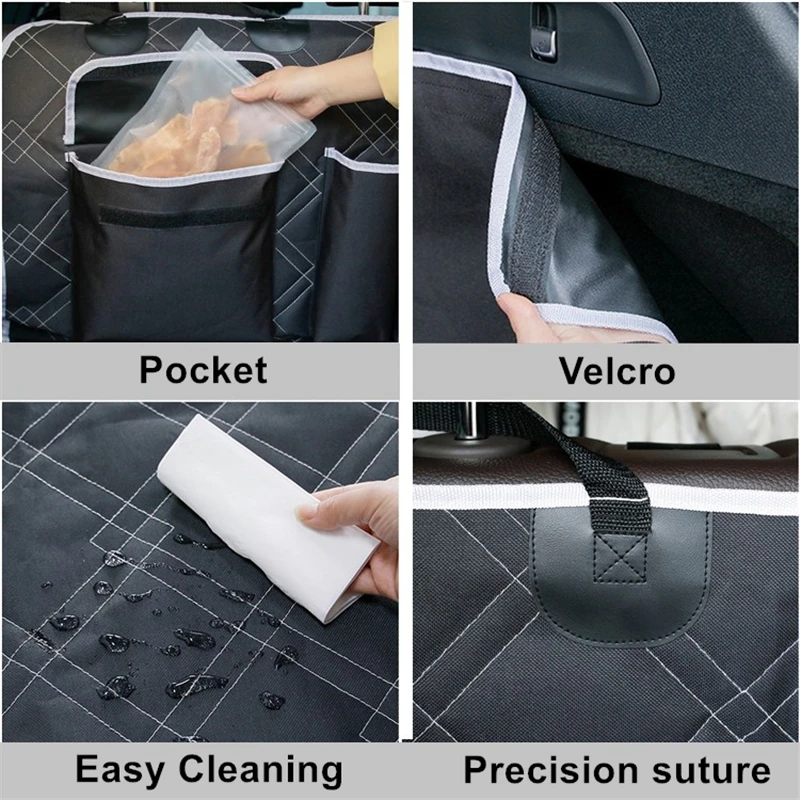 Pocket

Velcro

Easy Cleaning

Precision suture