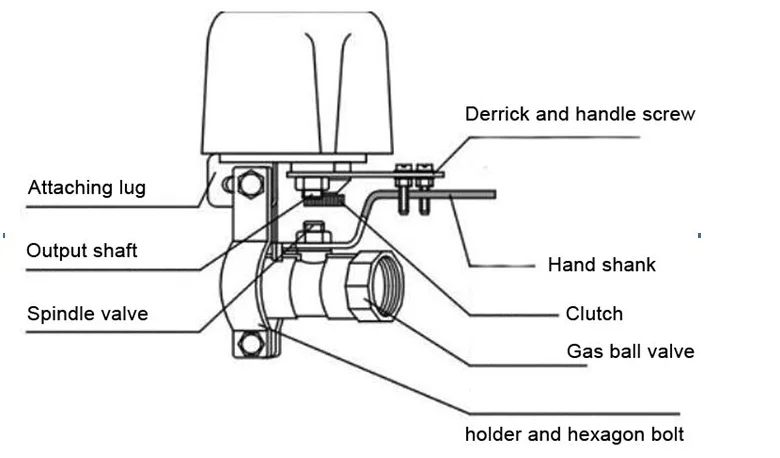 Derrick and handle screw

Attaching lug

Output shaft

Hand shank

Spindle valve

Clutch

Gas ball valve

holder and hexagon bolt