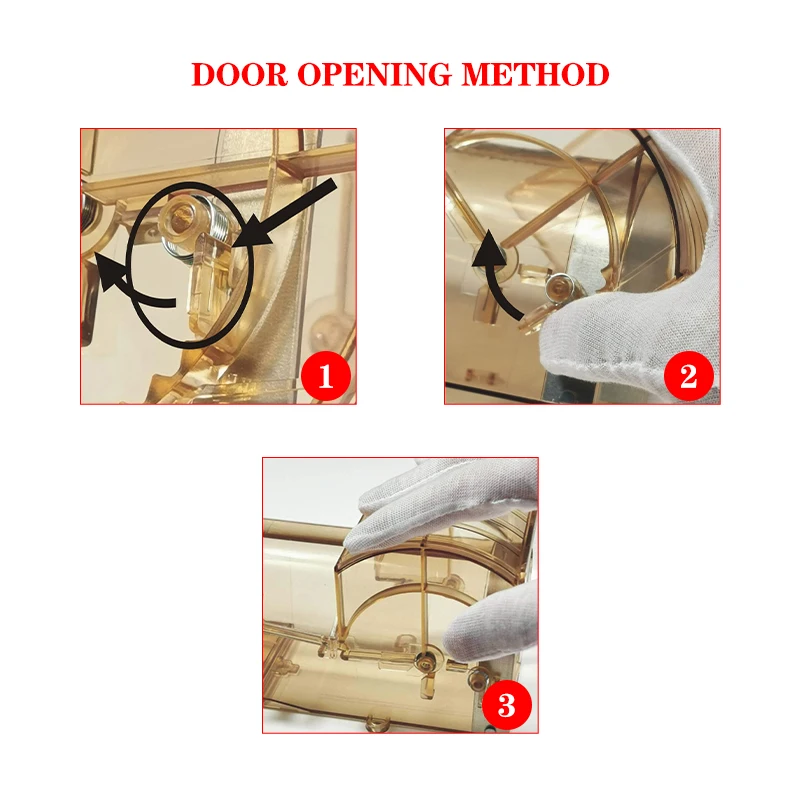 DOOR OPENING METHOD

1

2

3