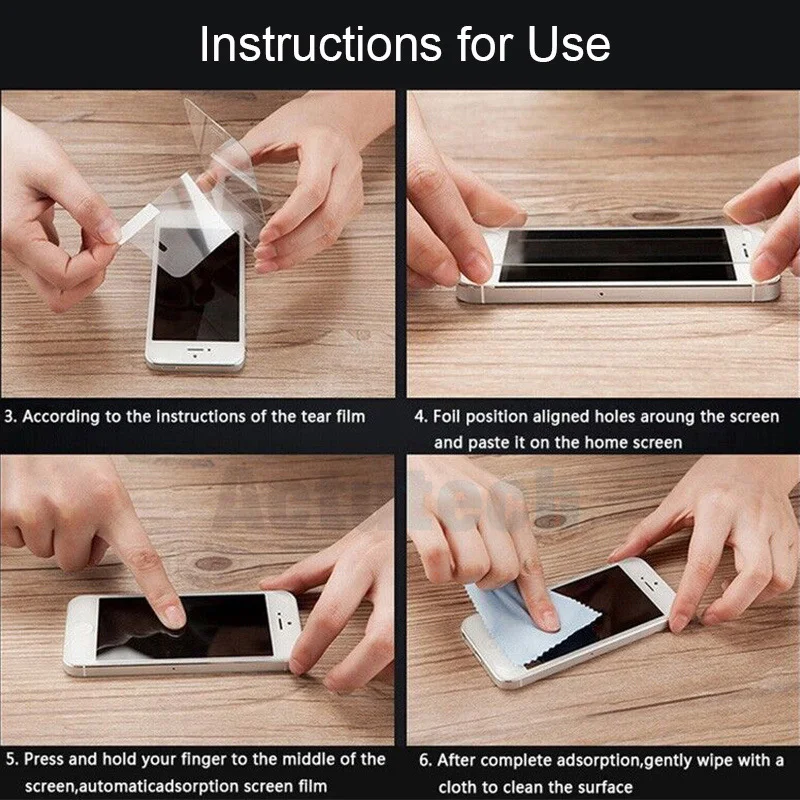 Instructions for Use

3. According to the instructions of the tear film

4. Foil position aligned holes aroung the screen and paste it on the home screen

5. Press and hold your finger to the middle of the screen,automaticadsorption screen film

6. After complete adsorption,gently wipe with a cloth to clean the surface