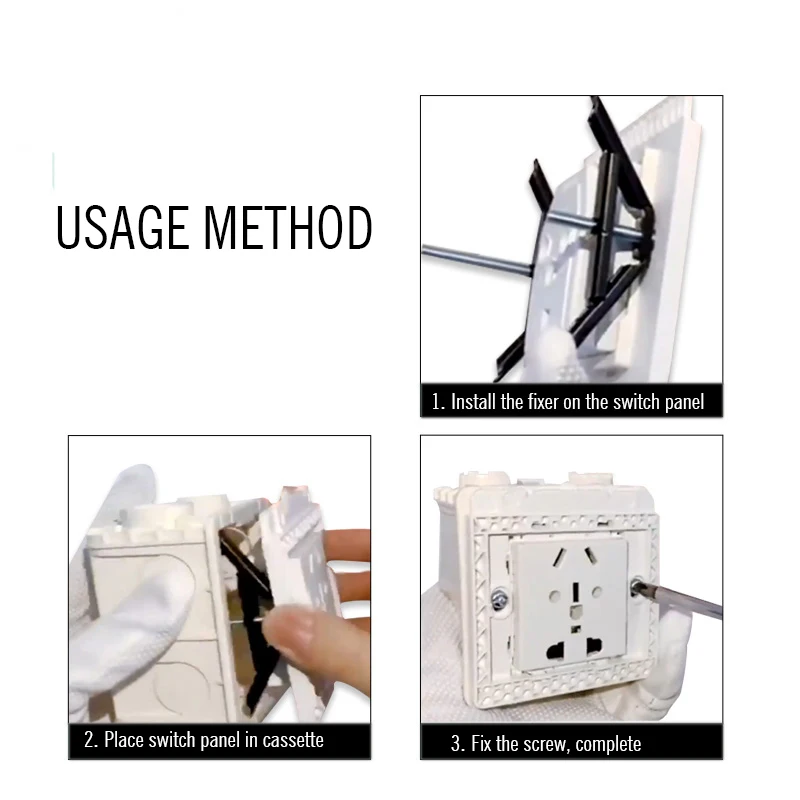 USAGE METHOD

1. Install the fixer on the switch panel

2. Place switch panel in cassette

3. Fix the screw, complete