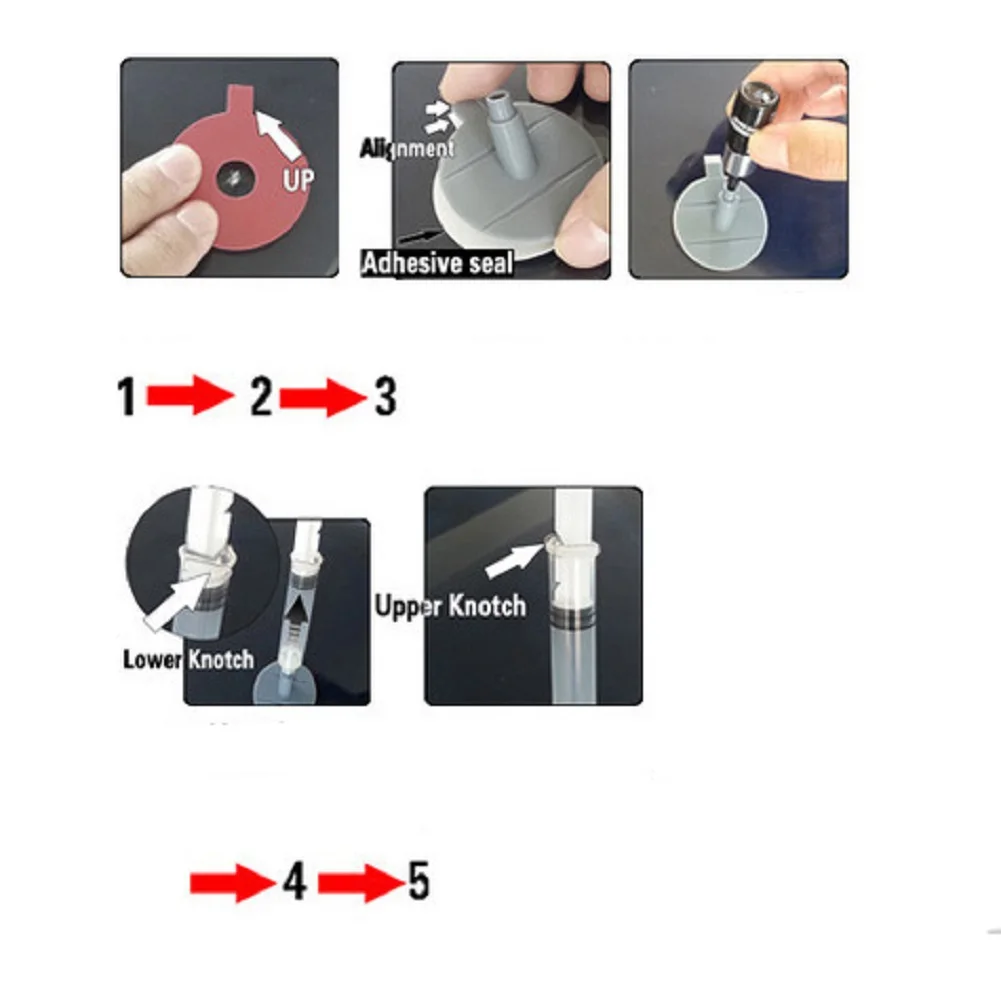 UP

Alignment

Adhesive seal

1 2 3

Lower Knotch

Upper Knotch

4 5