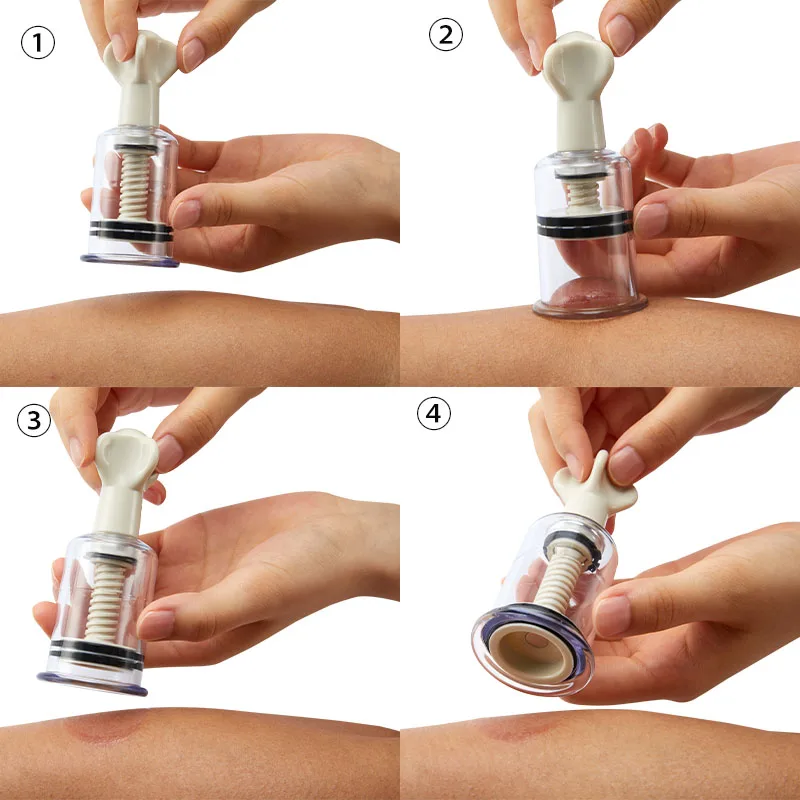 ①
②
③
④