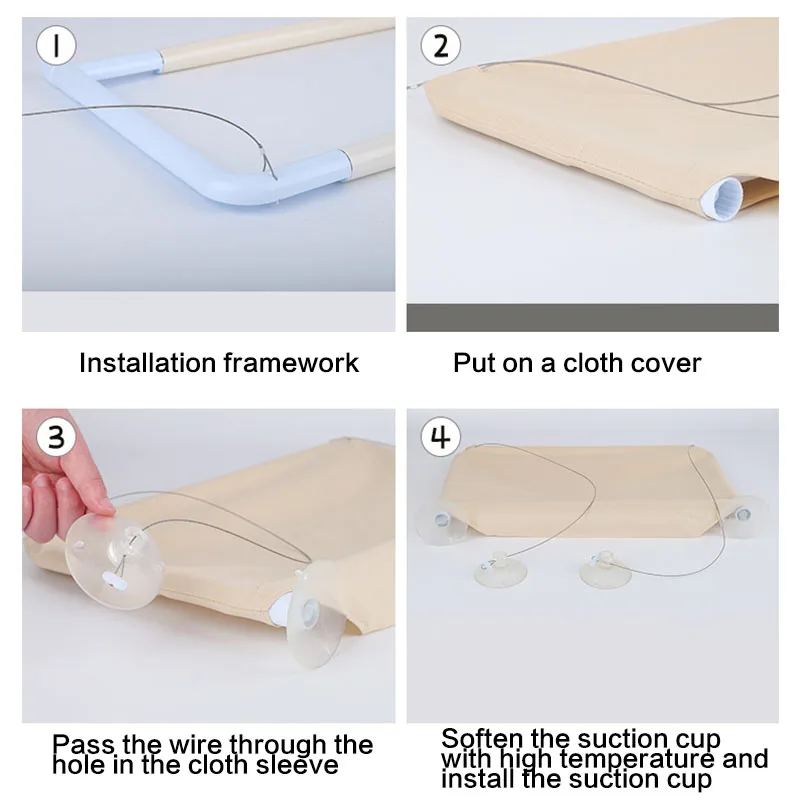 1

Installation framework

2

Put on a cloth cover

3

Pass the wire through the hole in the cloth sleeve

4

Soften the suction cup with high temperature and install the suction cup