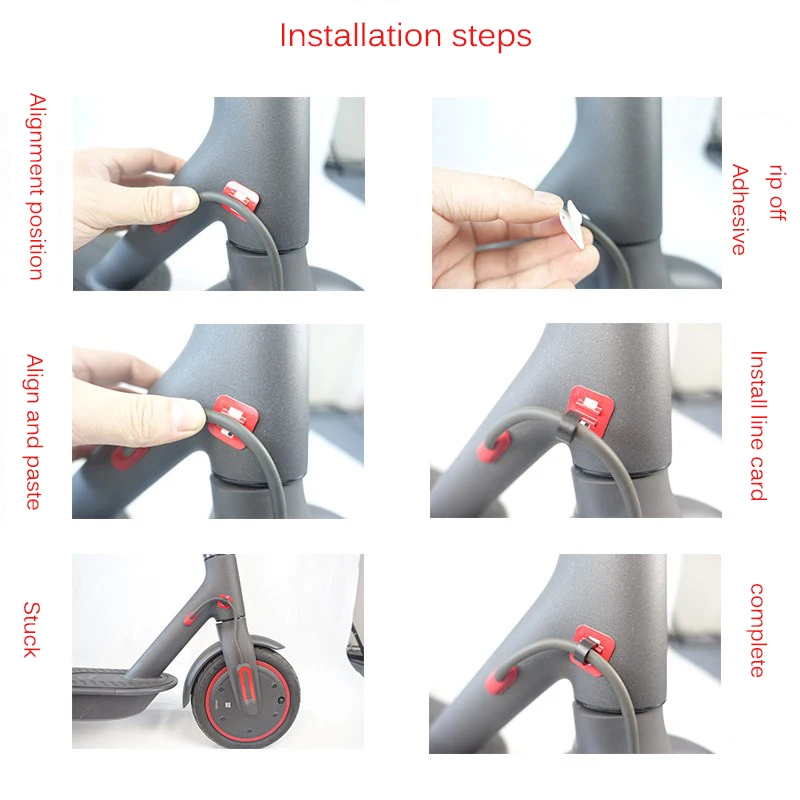 Installation steps

Alignment position

rip off Adhesive

Align and paste

Install line card

Stuck

complete