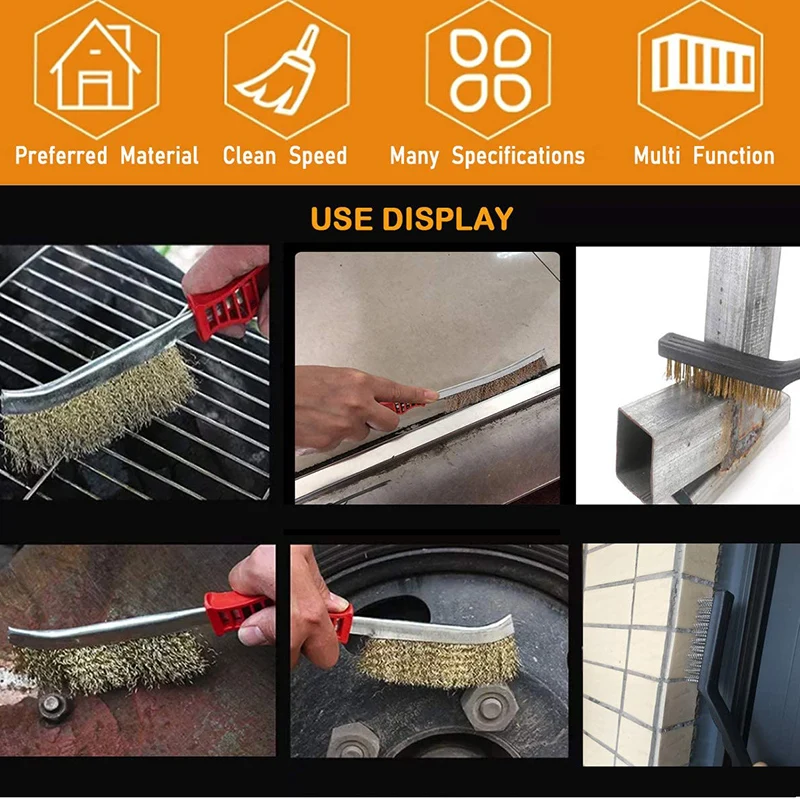 Preferred Material Clean Speed Many Specifications Multi Function

USE DISPLAY