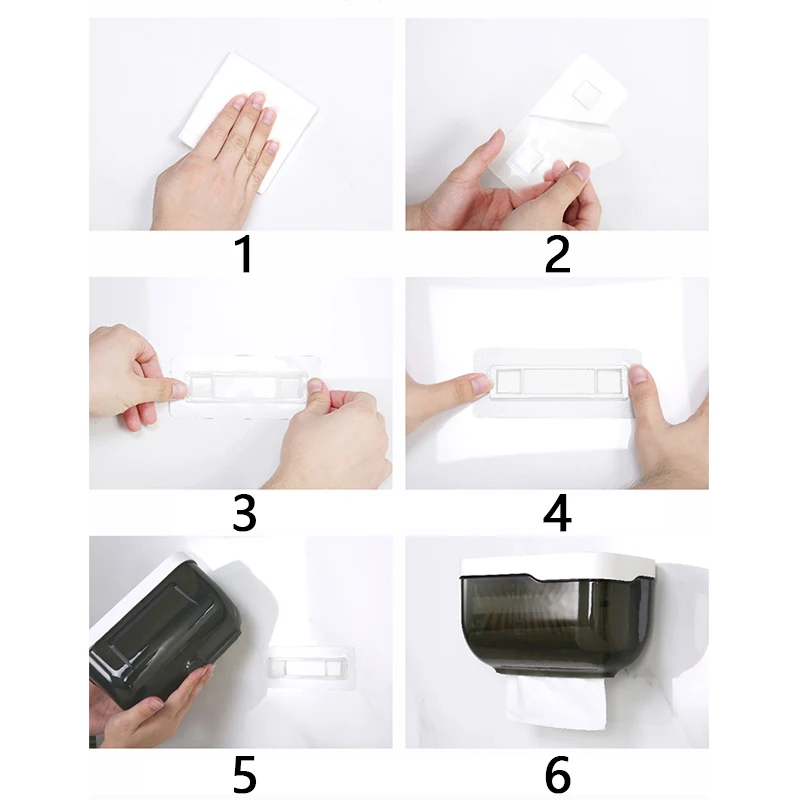 1

2

3

4

5

6