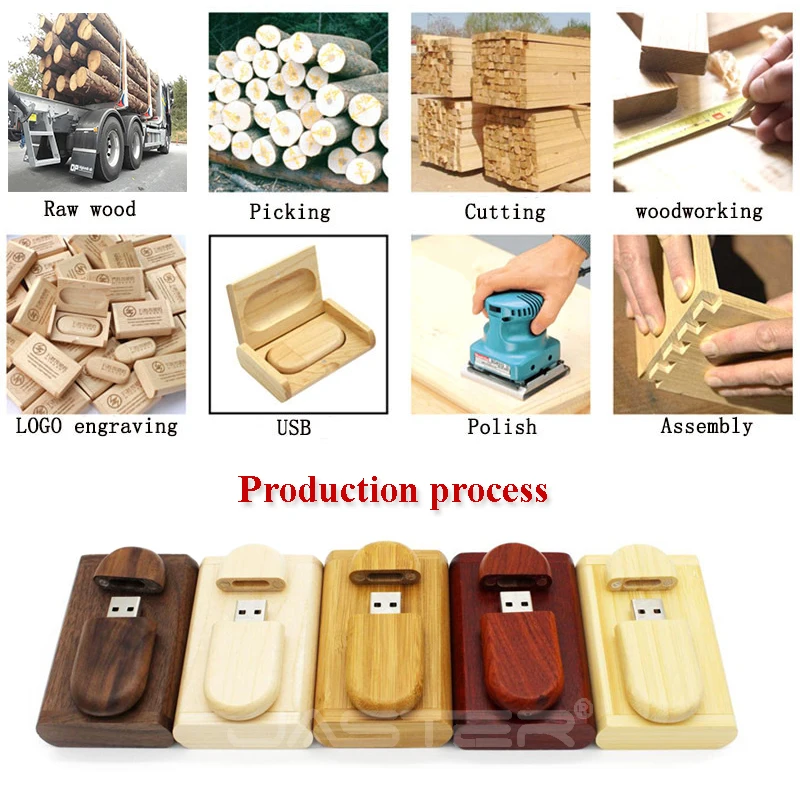 Raw wood

Picking

Cutting

woodworking

LOGO engraving

USB

Polish

Assembly

Production process

JASTER®