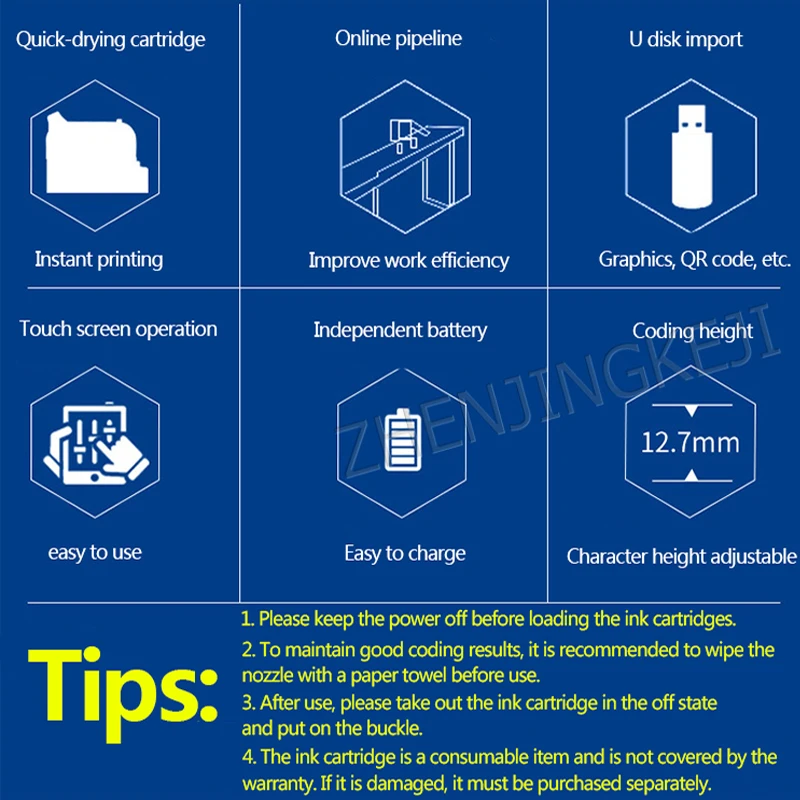 Quick-drying cartridge

Instant printing

Online pipeline

Improve work efficiency

U disk import

Graphics, QR code, etc.

Touch screen operation

easy to use

Independent battery

Easy to charge

Coding height

12.7mm

Character height adjustable

ZHENJINGKEJI

Tips:

1. Please keep the power off before loading the ink cartridges.

2. To maintain good coding results, it is recommended to wipe the nozzle with a paper towel before use.

3. After use, please take out the ink cartridge in the off state and put on the buckle.

4. The ink cartridge is a consumable item and is not covered by the warranty. If it is damaged, it must be purchased separately.